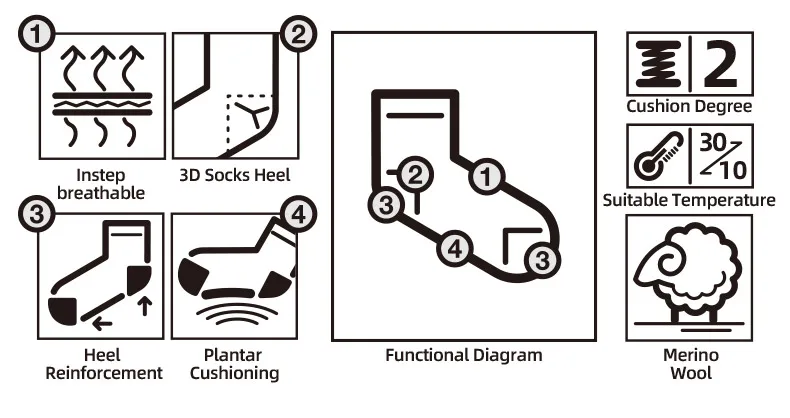 1
Instep breathable

2
3D Socks Heel

3
Heel Reinforcement

4
Plantar Cushioning

2
1
3
4
3
Functional Diagram

2
Cushion Degree

30
10
Suitable Temperature

Merino Wool