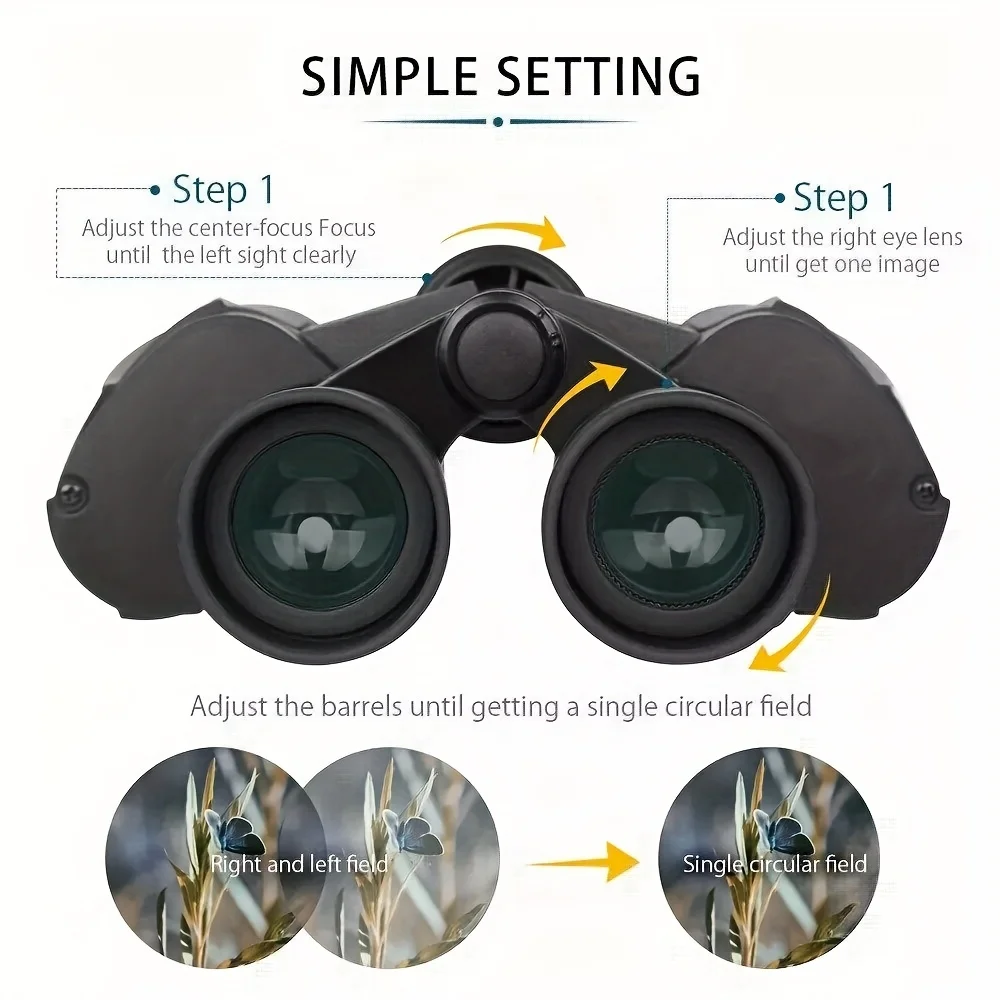 SIMPLE SETTING

Step 1
Adjust the center-focus Focus until the left sight clearly

Step 1
Adjust the right eye lens until get one image

Adjust the barrels until getting a single circular field

Right and left field

Single circular field