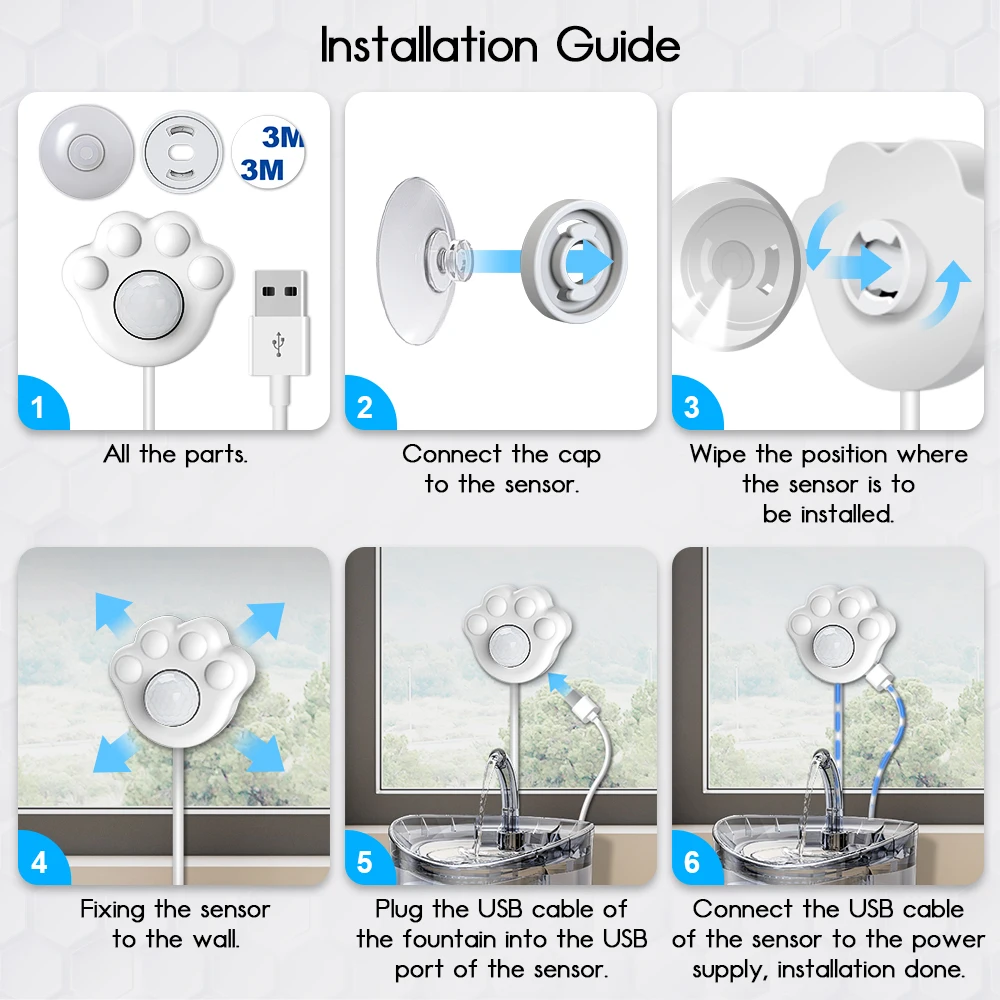 Installation Guide

3M
3M

1

All the parts.

2

Connect the cap to the sensor.

3

Wipe the position where the sensor is to be installed.

4

Fixing the sensor to the wall.

5

Plug the USB cable of the fountain into the USB port of the sensor.

6

Connect the USB cable of the sensor to the power supply, installation done.