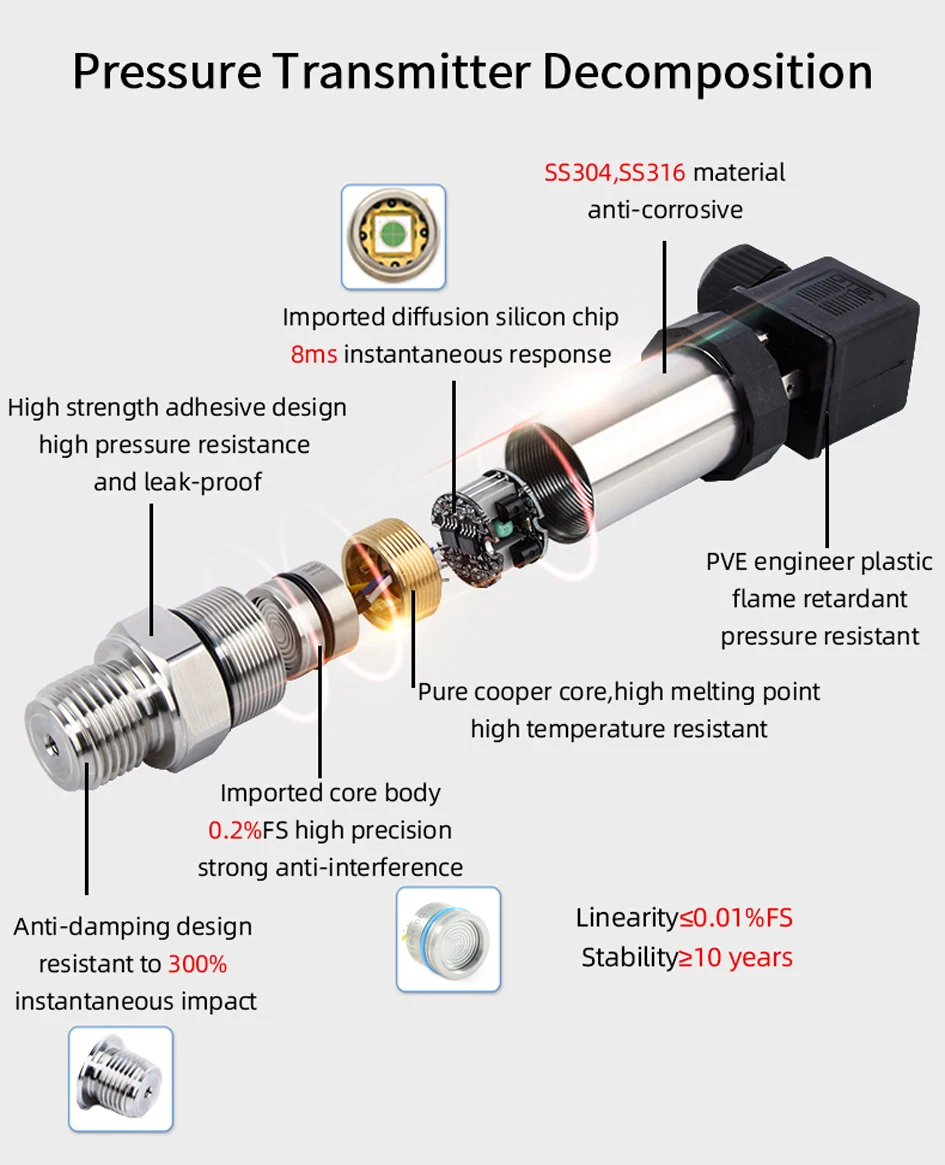 Pressure Transmitter Decomposition

SS304,SS316 material
anti-corrosive

Imported diffusion silicon chip
8ms instantaneous response

High strength adhesive design
high pressure resistance
and leak-proof

PVE engineer plastic
flame retardant
pressure resistant

Pure cooper core,high melting point
high temperature resistant

Imported core body
0.2%FS high precision
strong anti-interference

Anti-damping design
resistant to 300%
instantaneous impact

Linearity≤0.01%FS
Stability≥10 years