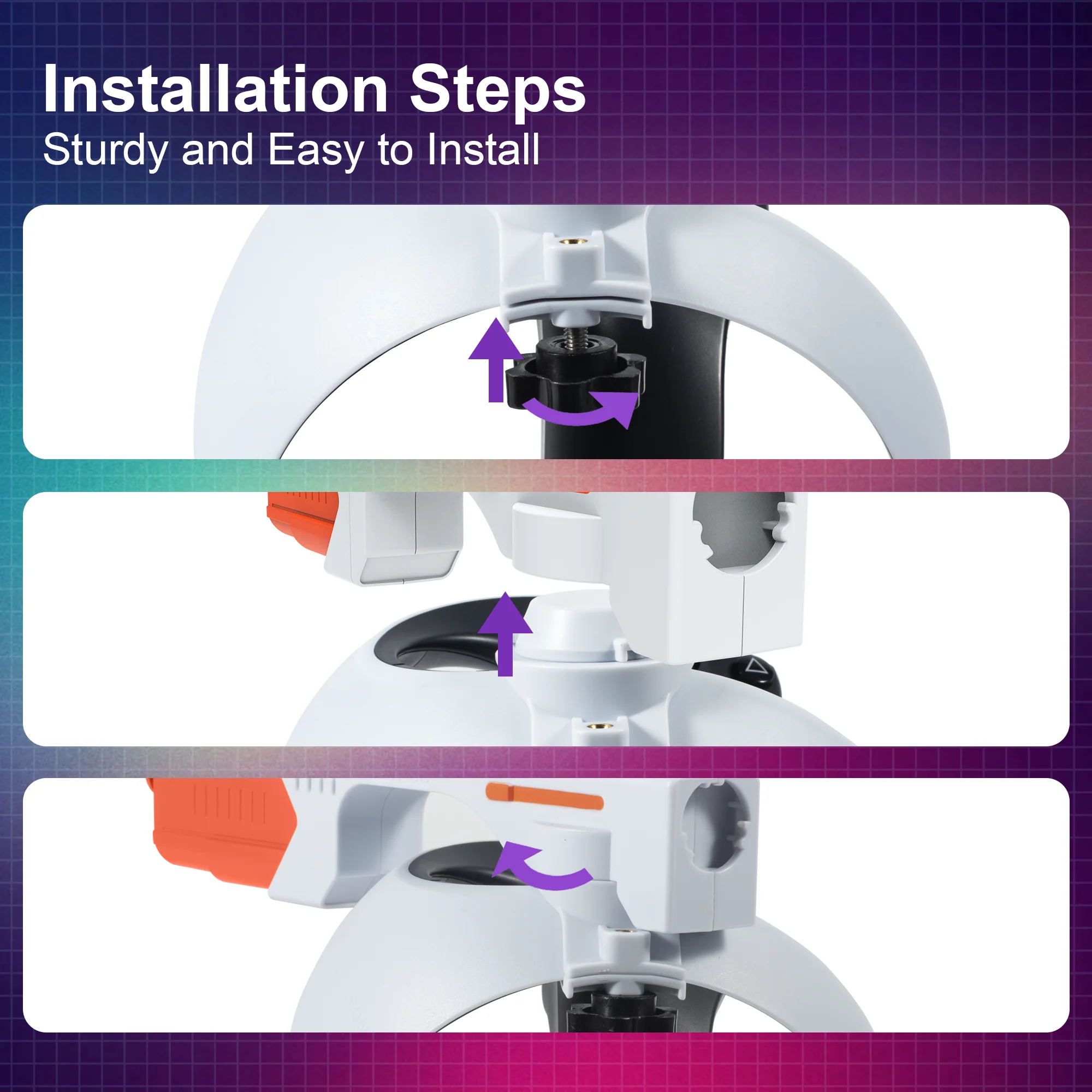 Installation Steps
Sturdy and Easy to Install