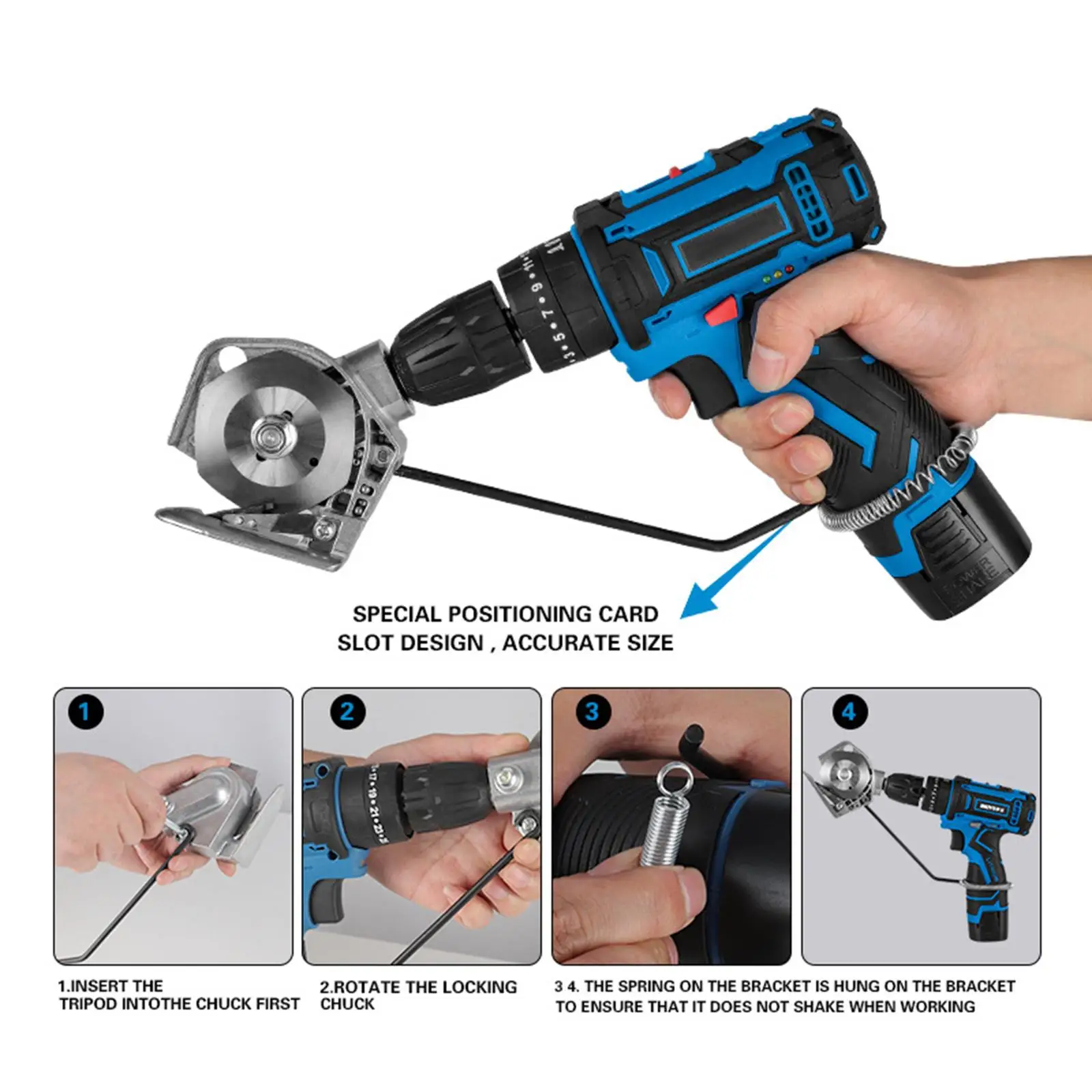 SPECIAL POSITIONING CARD
SLOT DESIGN , ACCURATE SIZE

1

2

3

4

1.INSERT THE TRIPOD INTOTHE CHUCK FIRST

2.ROTATE THE LOCKING CHUCK

3 4. THE SPRING ON THE BRACKET IS HUNG ON THE BRACKET TO ENSURE THAT IT DOES NOT SHAKE WHEN WORKING