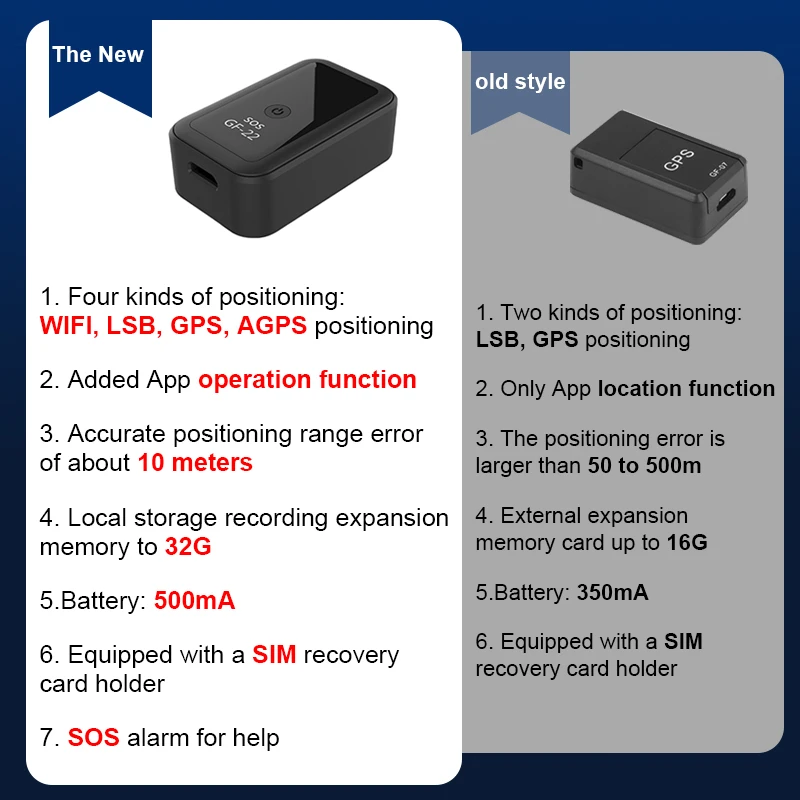 The New

SOS
GF-22

1. Four kinds of positioning: WIFI, LSB, GPS, AGPS positioning

2. Added App operation function

3. Accurate positioning range error of about 10 meters

4. Local storage recording expansion memory to 32G

5.Battery: 500mA

6. Equipped with a SIM recovery card holder

7. SOS alarm for help

old style

GPS
GF-07

1. Two kinds of positioning: LSB, GPS positioning

2. Only App location function

3. The positioning error is larger than 50 to 500m

4. External expansion memory card up to 16G

5.Battery: 350mA

6. Equipped with a SIM recovery card holder