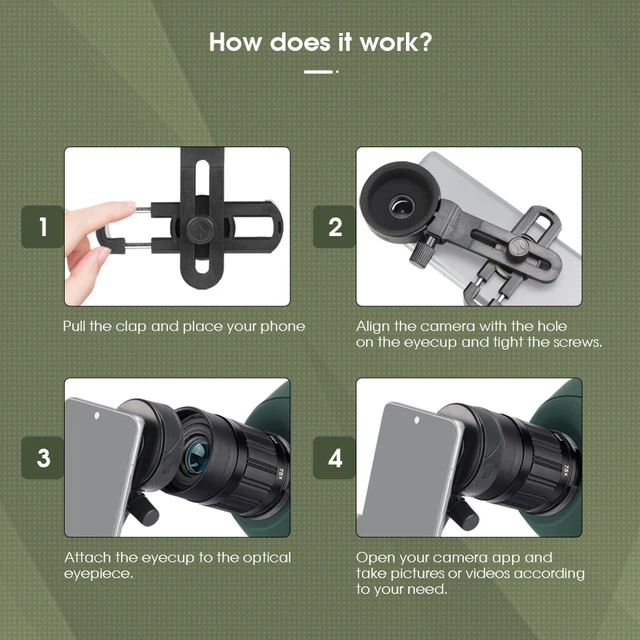 How does it work?

1

Pull the clap and place your phone

2

Align the camera with the hole on the eyecup and tight the screws.

3

75x

Attach the eyecup to the optical eyepiece.

4

75x

Open your camera app and take pictures or videos according to your need.