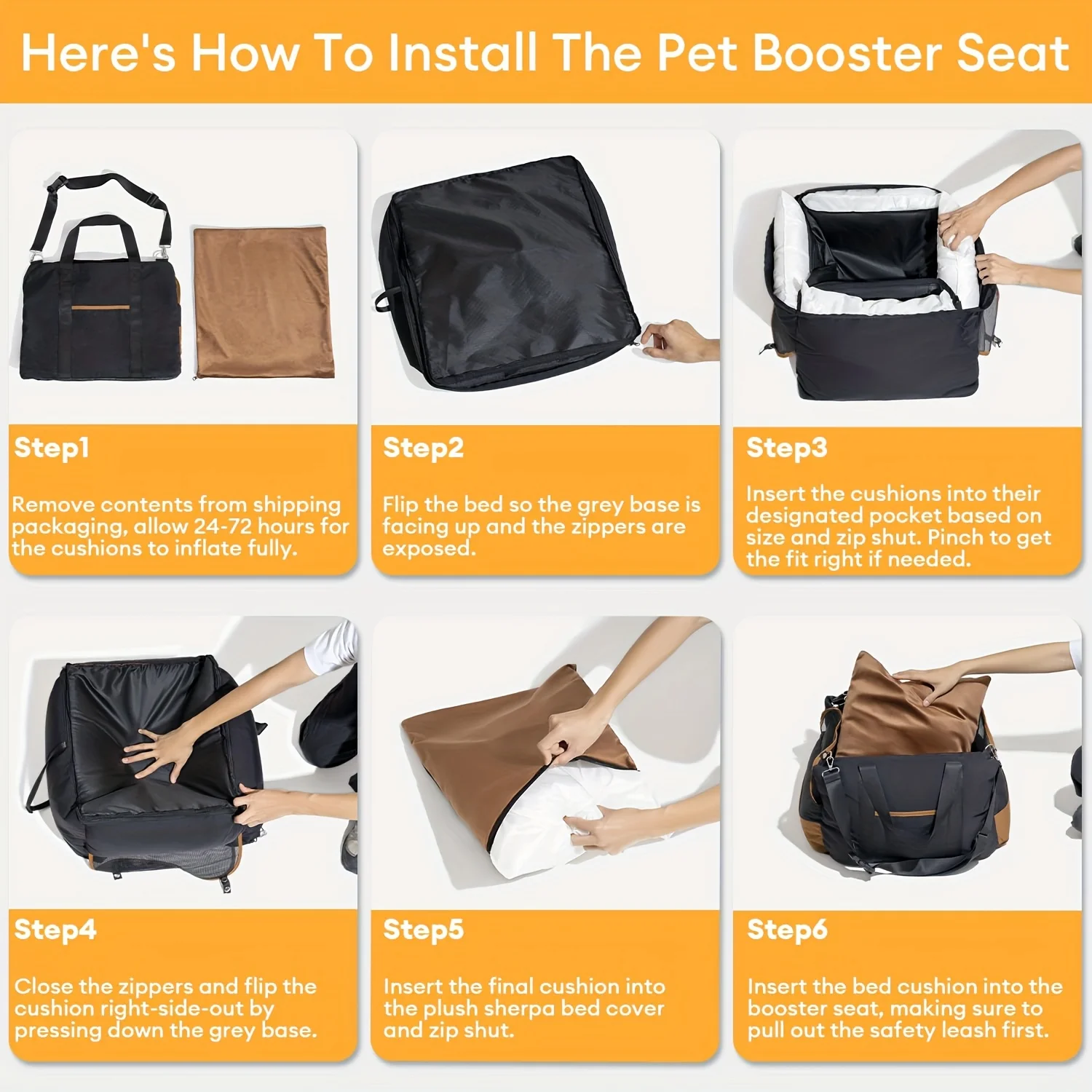 Here's How To Install The Pet Booster Seat

Step1

Remove contents from shipping packaging, allow 24-72 hours for the cushions to inflate fully.

Step2

Flip the bed so the grey base is facing up and the zippers are exposed.

Step3

Insert the cushions into their designated pocket based on size and zip shut. Pinch to get the fit right if needed.

Step4

Close the zippers and flip the cushion right-side-out by pressing down the grey base.

Step5

Insert the final cushion into the plush sherpa bed cover and zip shut.

Step6

Insert the bed cushion into the booster seat, making sure to pull out the safety leash first.