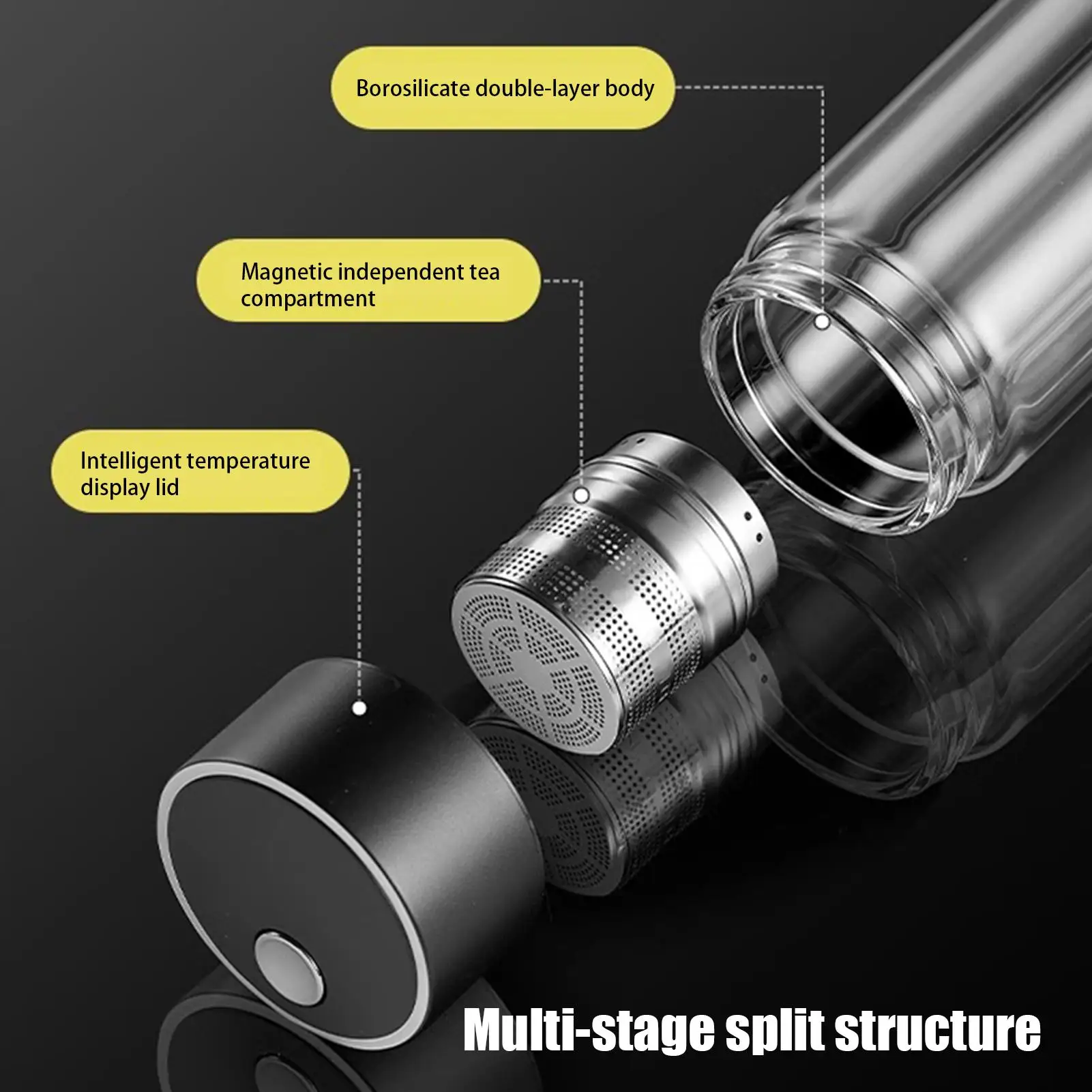 Borosilicate double-layer body

Magnetic independent tea compartment

Intelligent temperature display lid

Multi-stage split structure