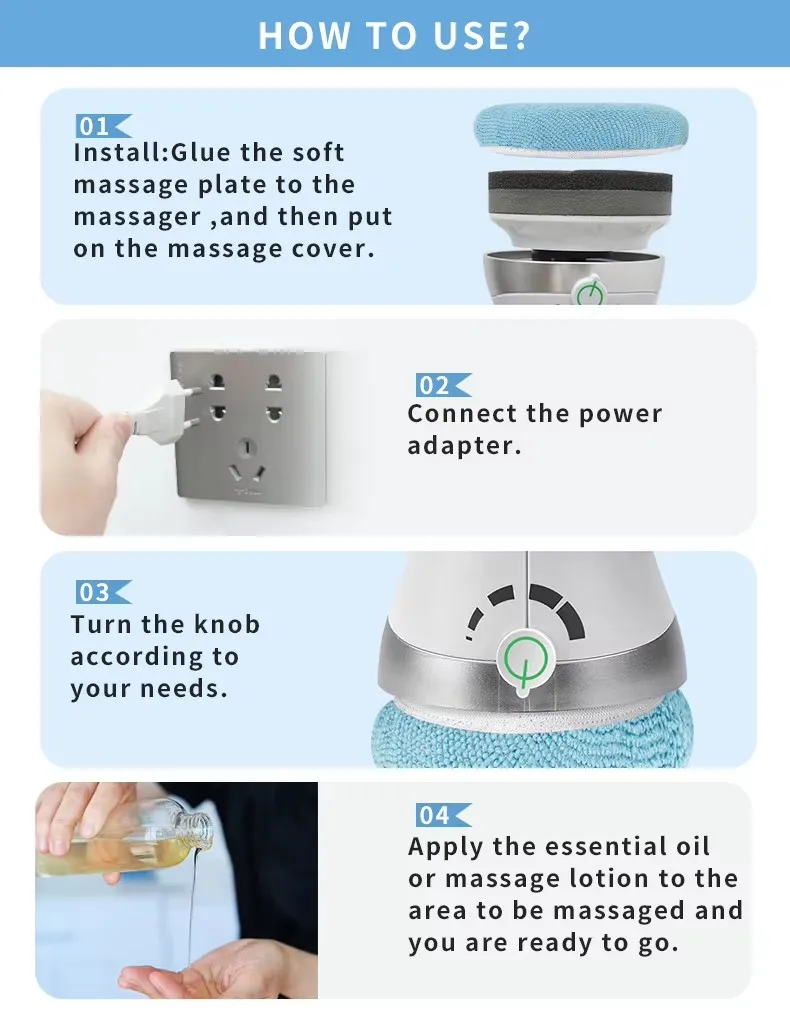 HOW TO USE?

01
Install:Glue the soft massage plate to the massager ,and then put on the massage cover.

02
Connect the power adapter.

03
Turn the knob according to your needs.

04
Apply the essential oil or massage lotion to the area to be massaged and you are ready to go.