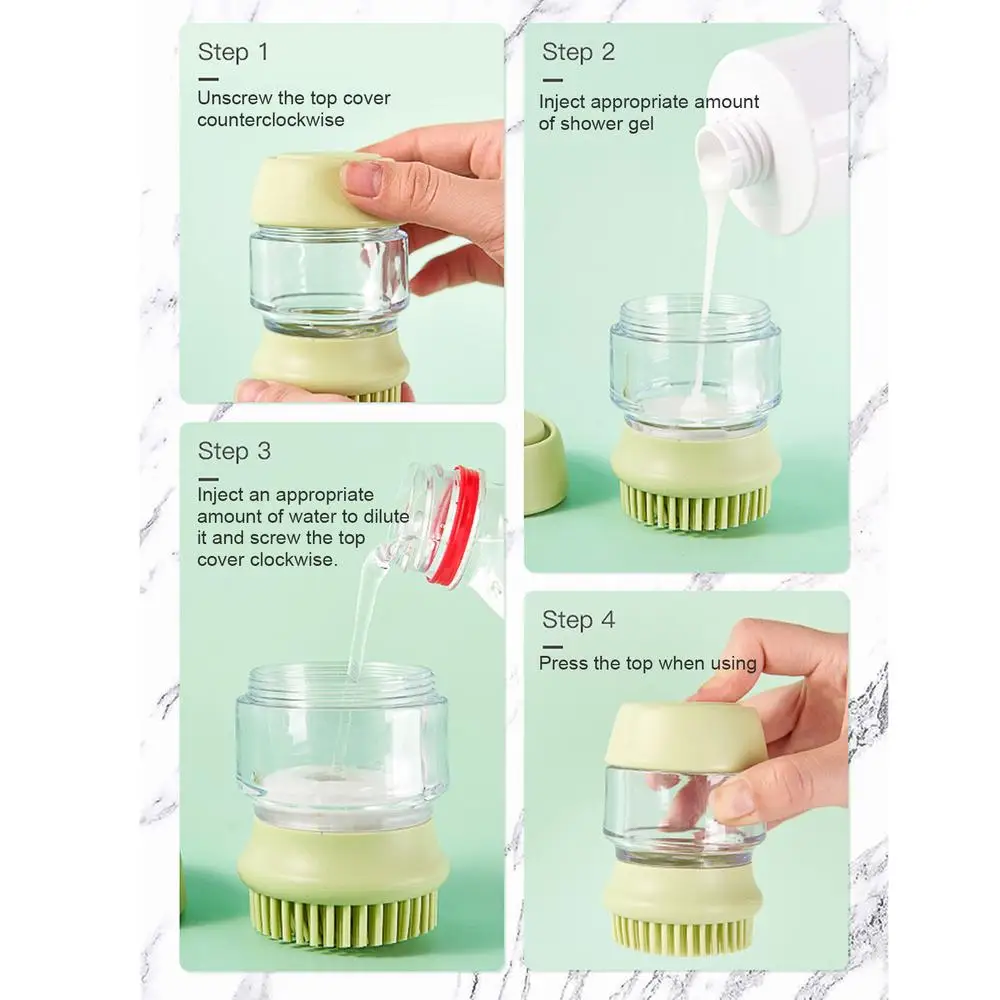 Step 1

Unscrew the top cover counterclockwise

Step 2

Inject appropriate amount of shower gel

Step 3

Inject an appropriate amount of water to dilute it and screw the top cover clockwise.

Step 4

Press the top when using