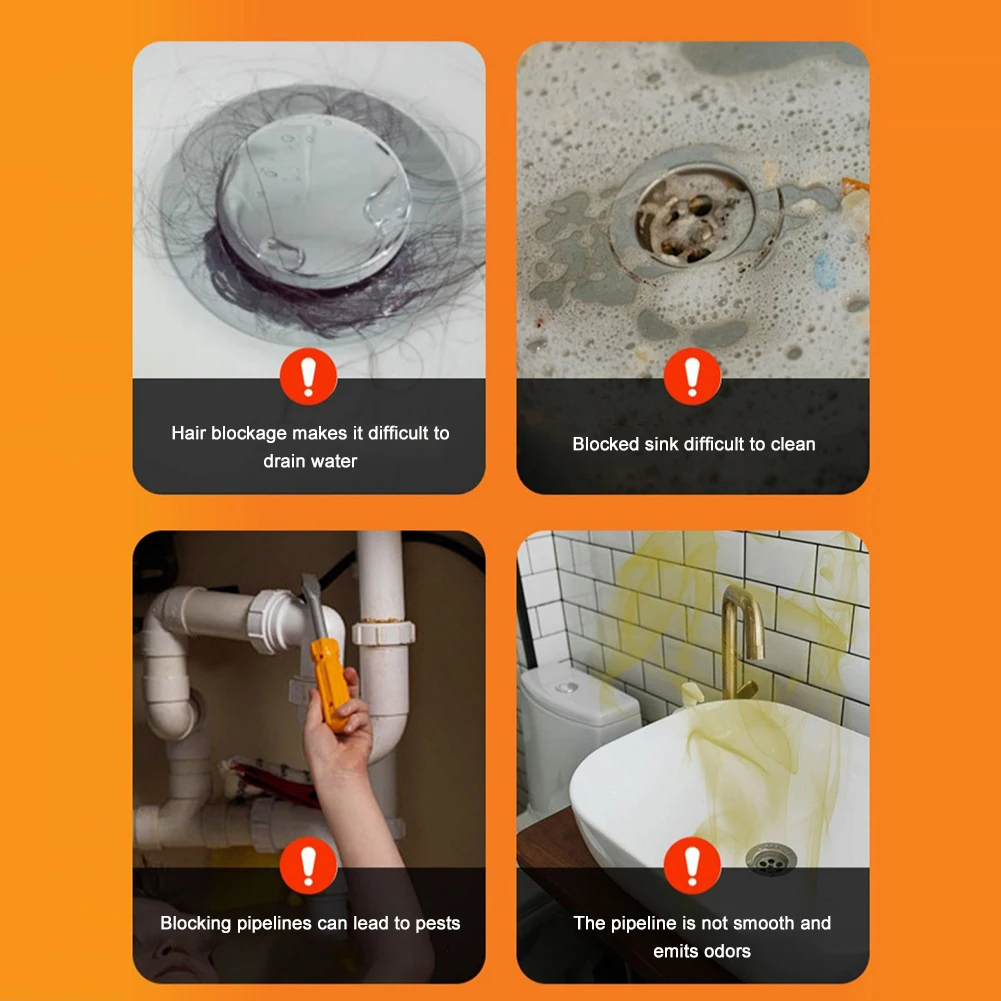 !
Hair blockage makes it difficult to drain water

!
Blocked sink difficult to clean

!
Blocking pipelines can lead to pests

!
The pipeline is not smooth and emits odors