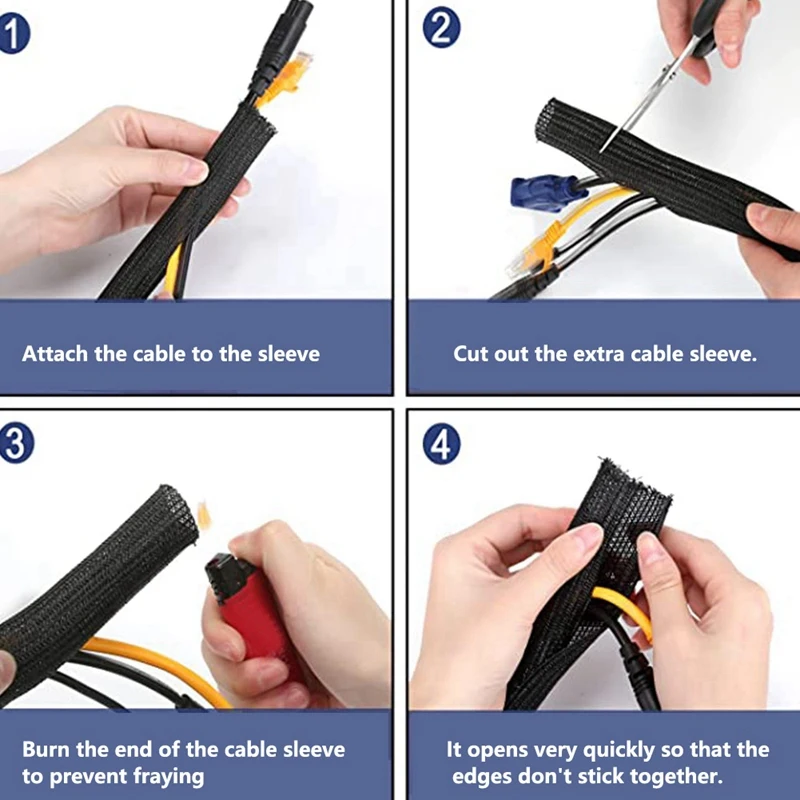 1

Attach the cable to the sleeve

2

Cut out the extra cable sleeve.

3

Burn the end of the cable sleeve to prevent fraying

4

It opens very quickly so that the edges don't stick together.