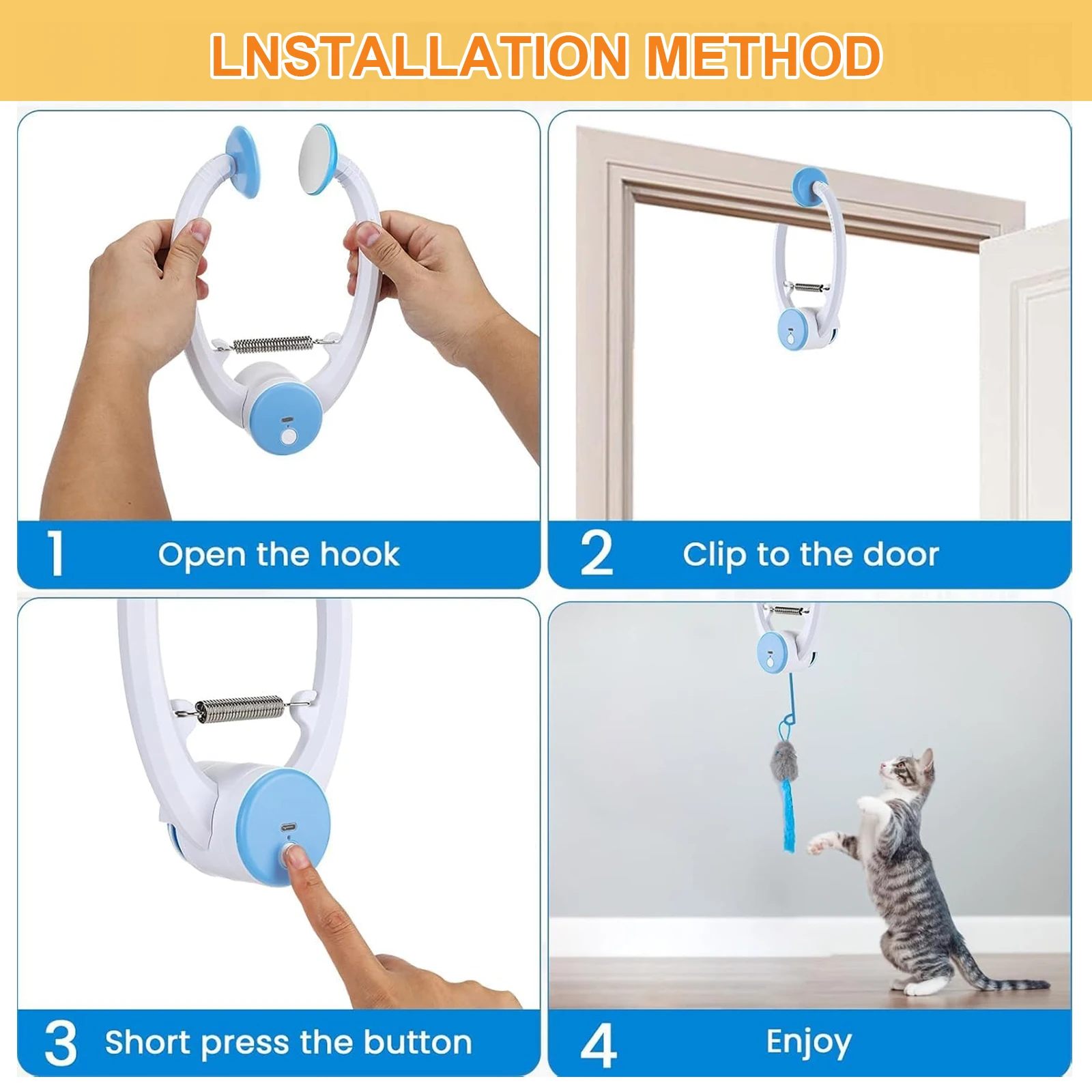 LNSTALLATION METHOD

1 Open the hook

2 Clip to the door

3 Short press the button

4 Enjoy