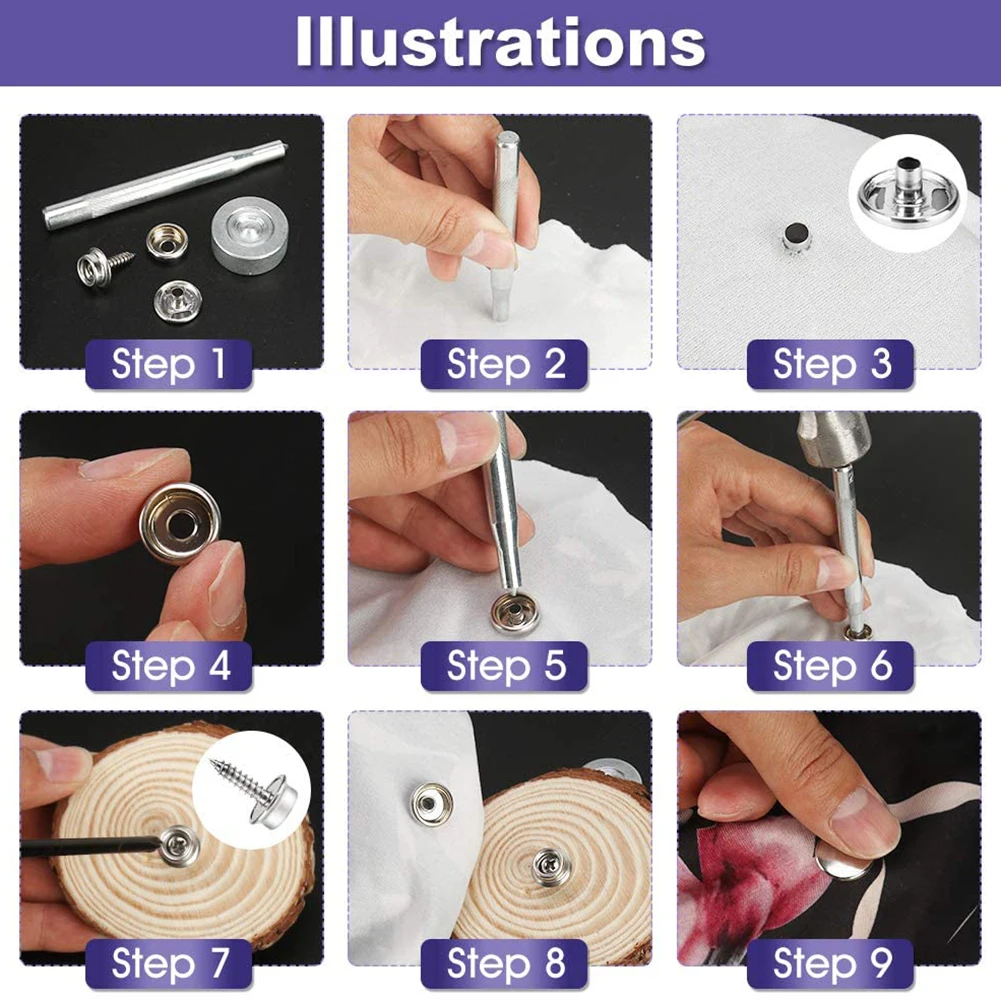 Illustrations

Step 1

Step 2

Step 3

Step 4

Step 5

Step 6

Step 7

Step 8

Step 9