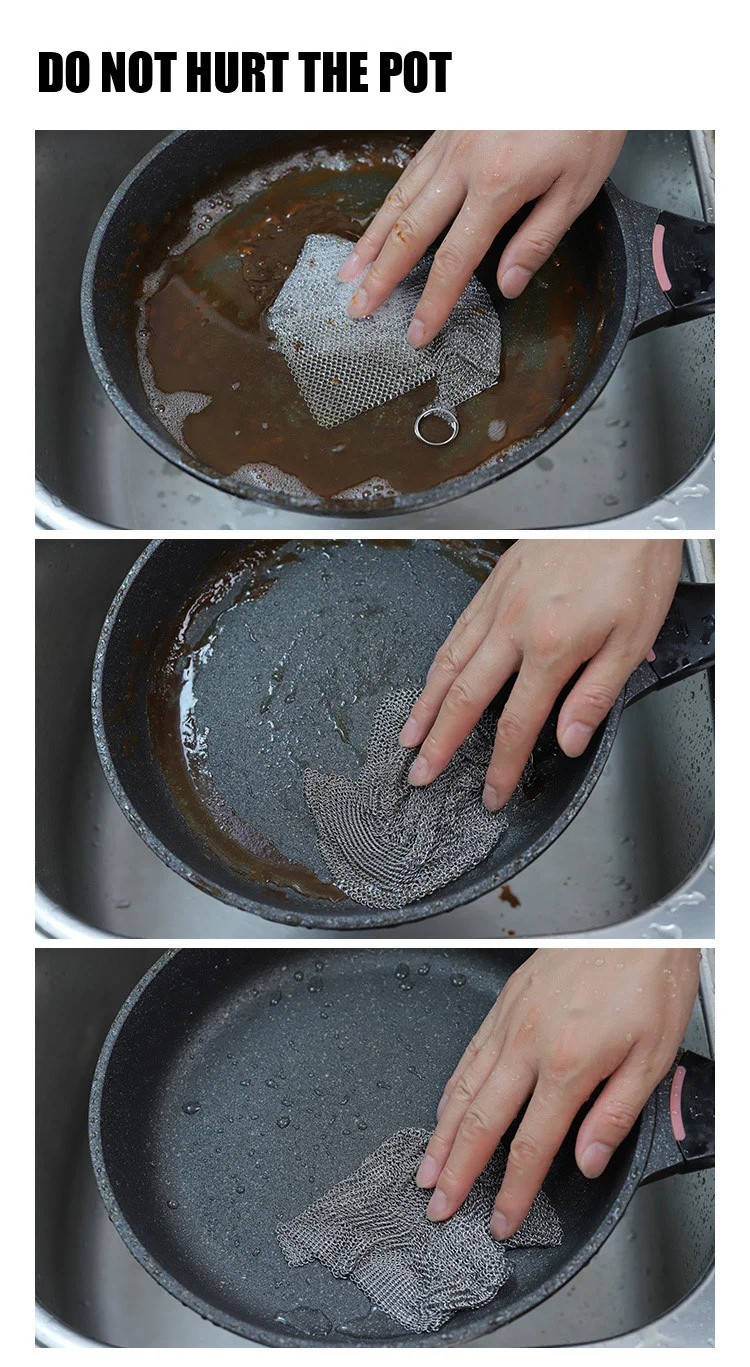 DO NOT HURT THE POT