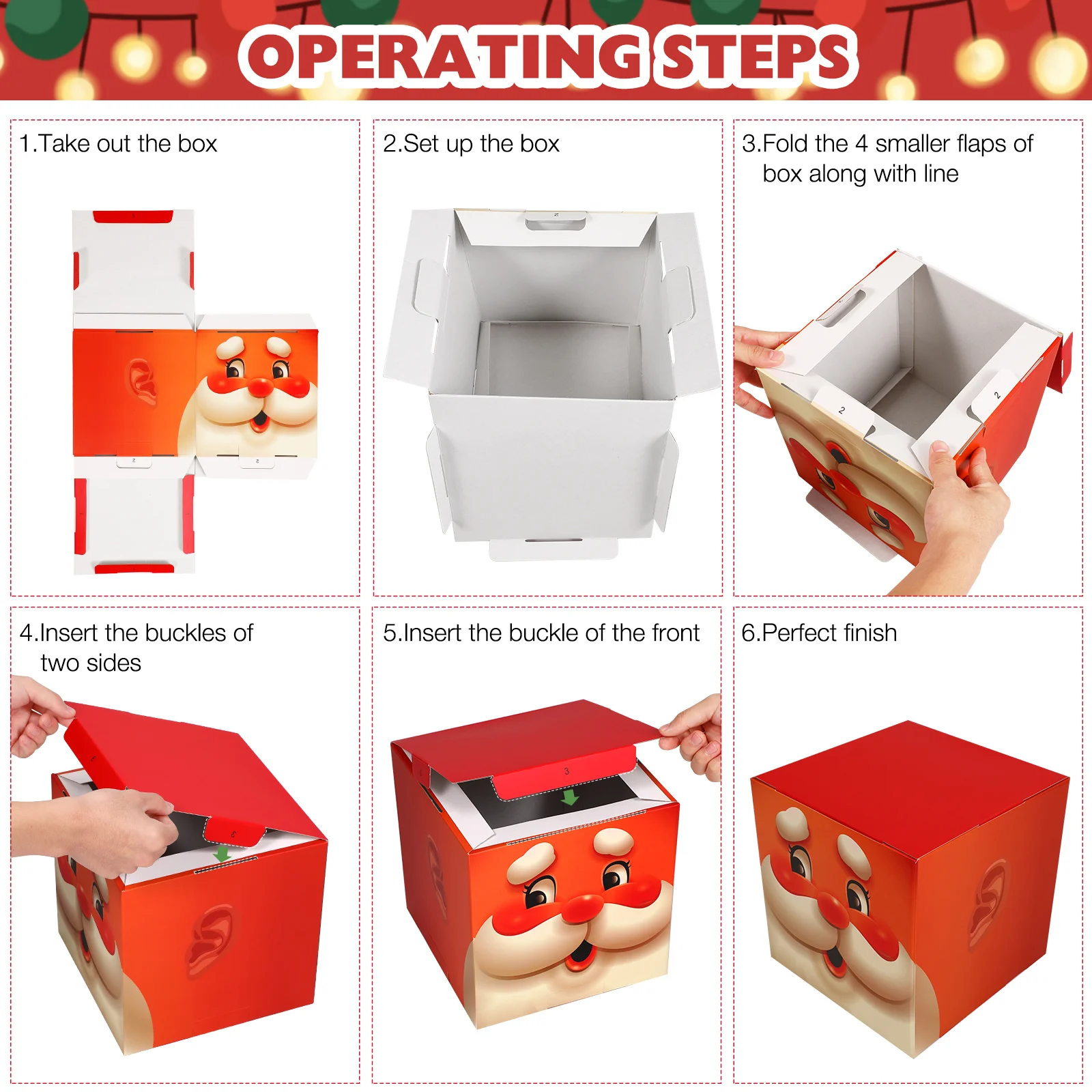 OPERATING STEPS

1.Take out the box

2.Set up the box

3.Fold the 4 smaller flaps of box along with line

2

2

4.Insert the buckles of two sides

3

5.Insert the buckle of the front

3

6.Perfect finish