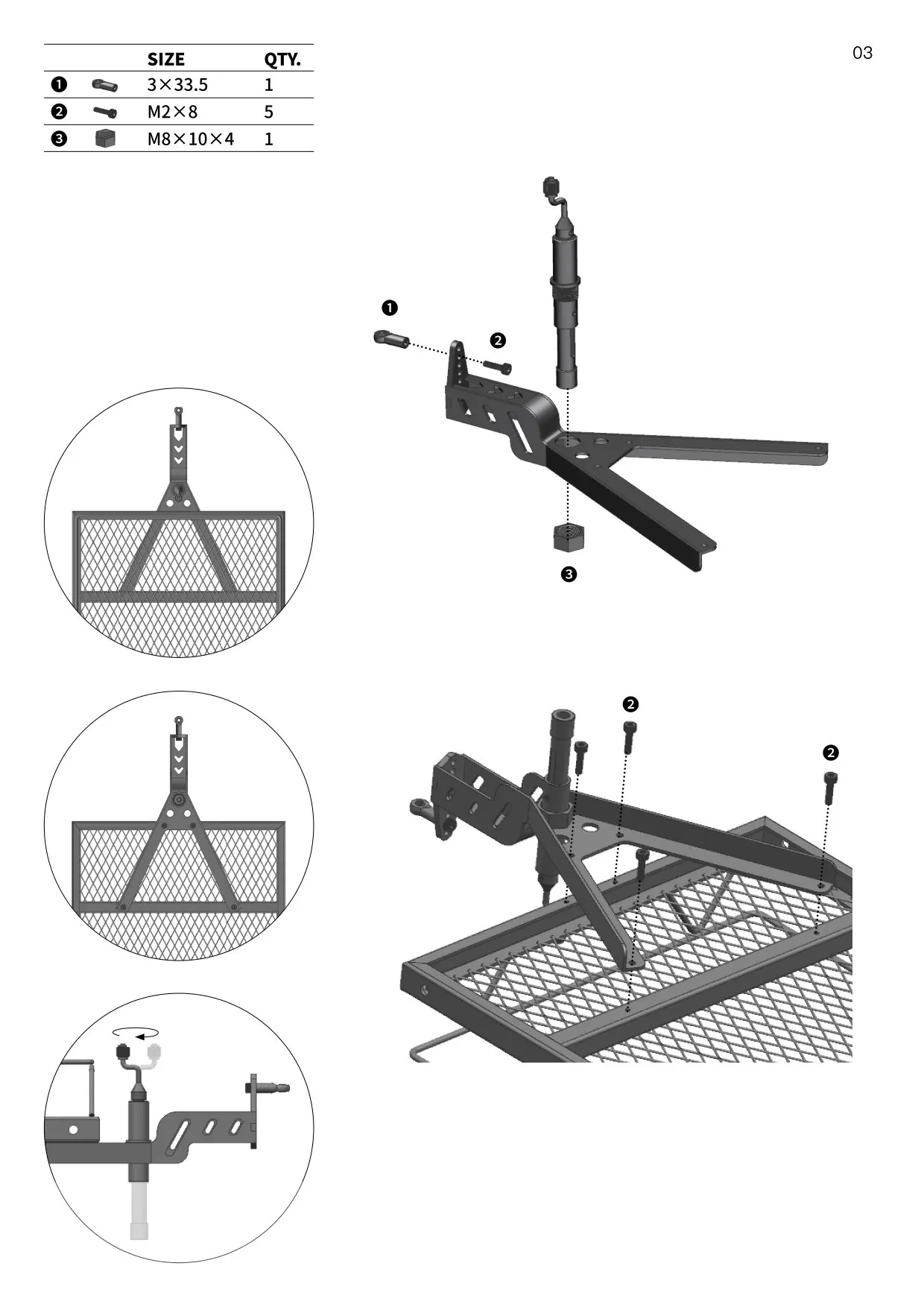 03

| | | SIZE | QTY. |
|---|---|---|---|
| ❶ | | 3×33.5 | 1 |
| ❷ | | M2×8 | 5 |
| ❸ | | M8×10×4 | 1 |

❶
❷
❸

❷
❷