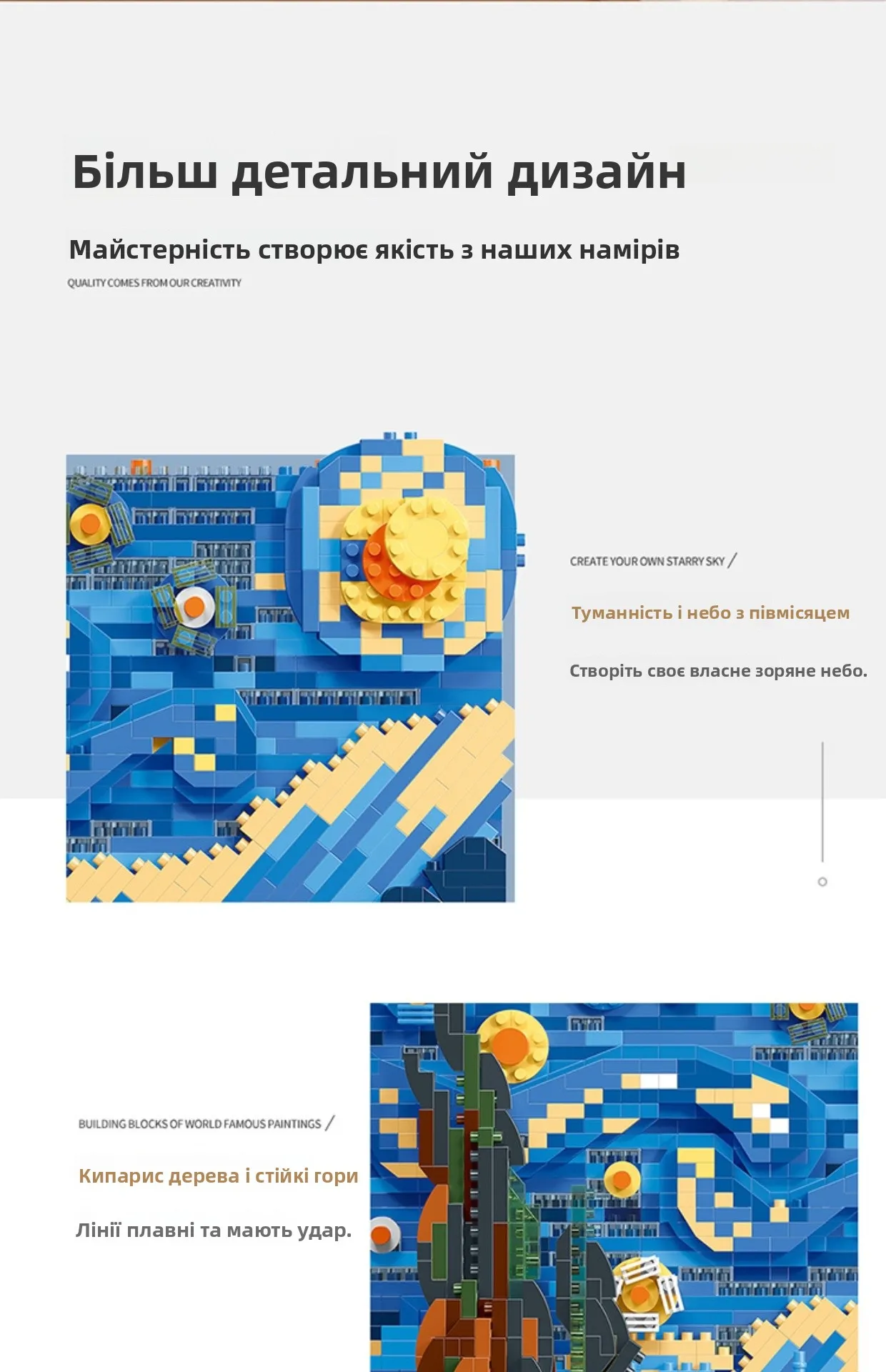 Більш детальний дизайн

Майстерність створює якість з наших намірів

QUALITY COMES FROM OUR CREATIVITY

CREATE YOUR OWN STARRY SKY /

Туманність і небо з півмісяцем

Створіть своє власне зоряне небо.

BUILDING BLOCKS OF WORLD FAMOUS PAINTINGS /

Кипарис дерева і стійкі гори

Лінії плавні та мають удар.