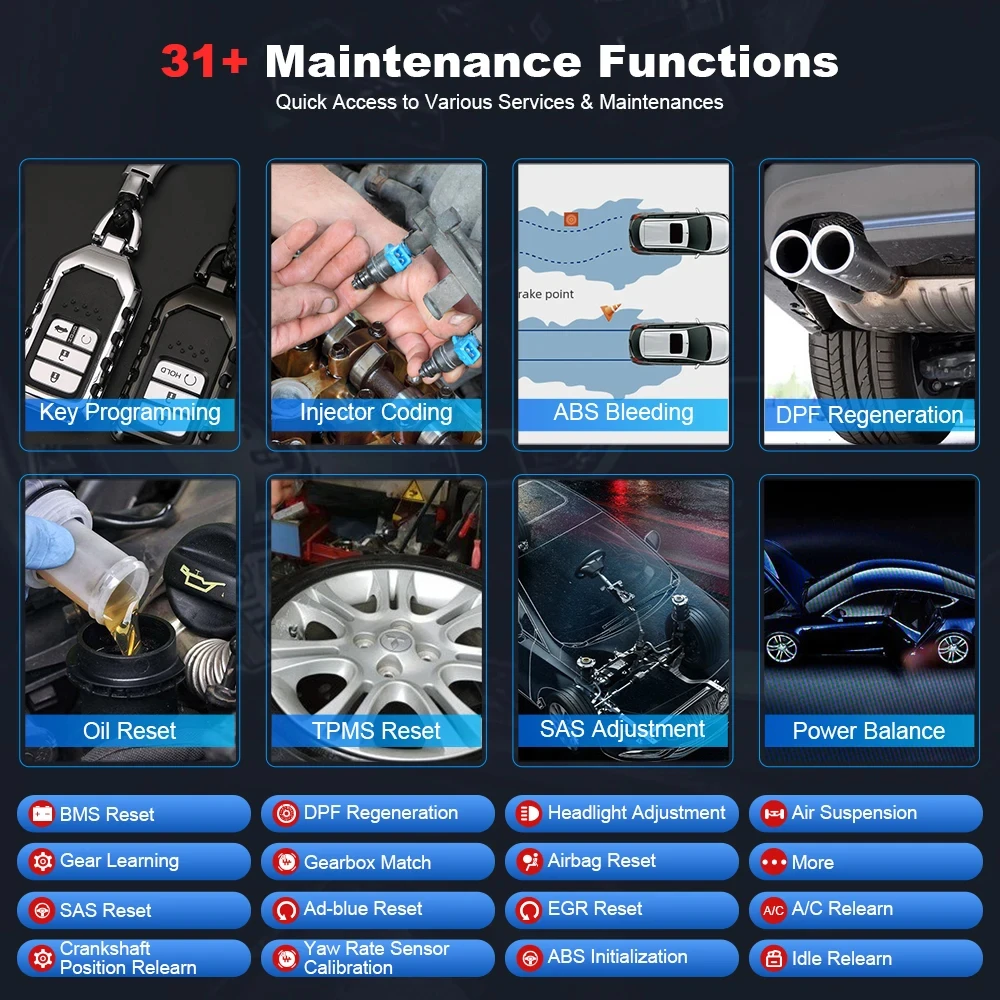 31+ Maintenance Functions

Quick Access to Various Services & Maintenances

HOLD

Key Programming

Injector Coding

rake point

ABS Bleeding

DPF Regeneration

Oil Reset

TPMS Reset

SAS Adjustment

Power Balance

BMS Reset

DPF Regeneration

Headlight Adjustment

Air Suspension

Gear Learning

Gearbox Match

Airbag Reset

More

SAS Reset

Ad-blue Reset

EGR Reset

A/C A/C Relearn

Crankshaft Position Relearn

Yaw Rate Sensor Calibration

ABS Initialization

Idle Relearn