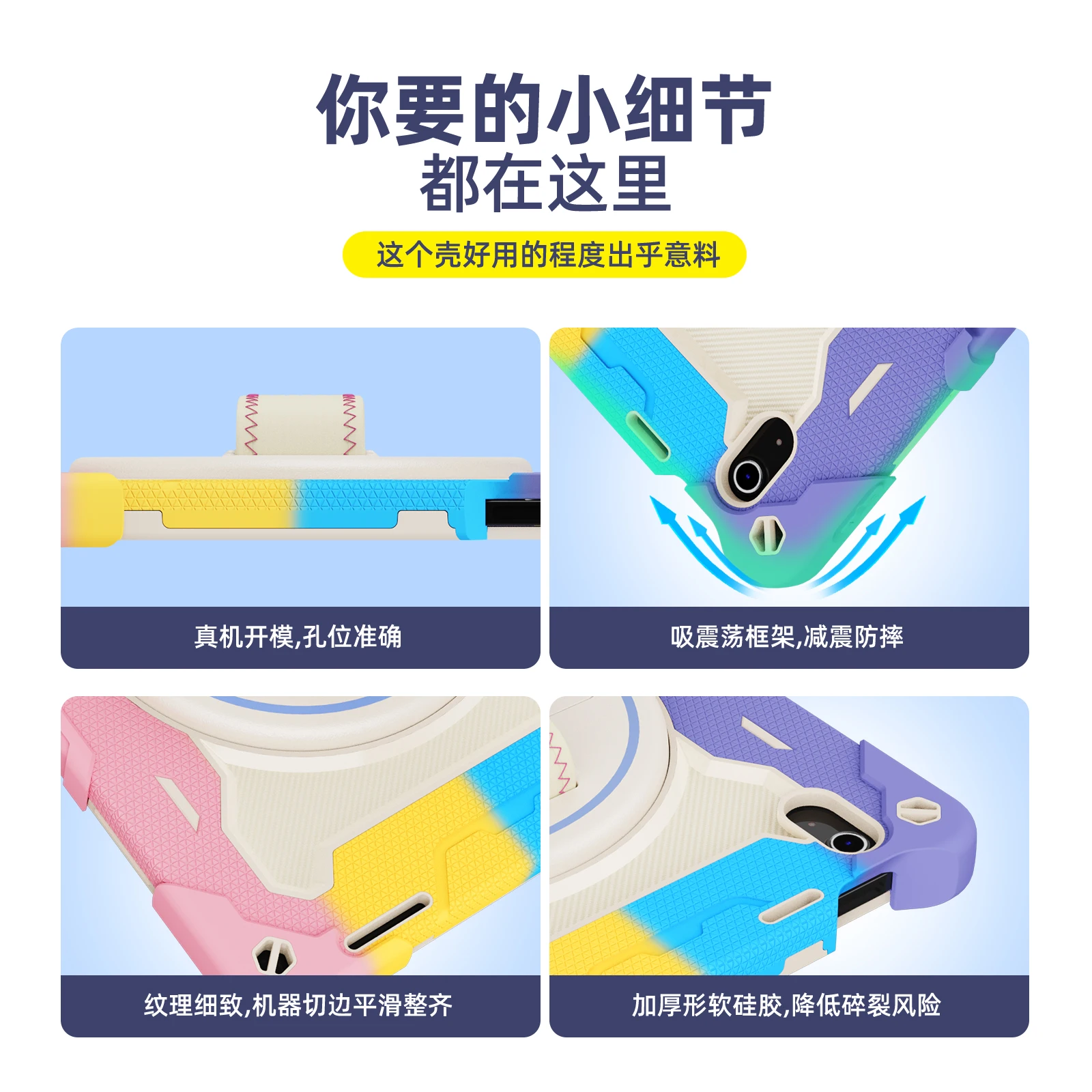 你要的小细节
都在这里

这个壳好用的程度出乎意料

真机开模,孔位准确

吸震荡框架,减震防摔

纹理细致,机器切边平滑整齐

加厚形软硅胶,降低碎裂风险