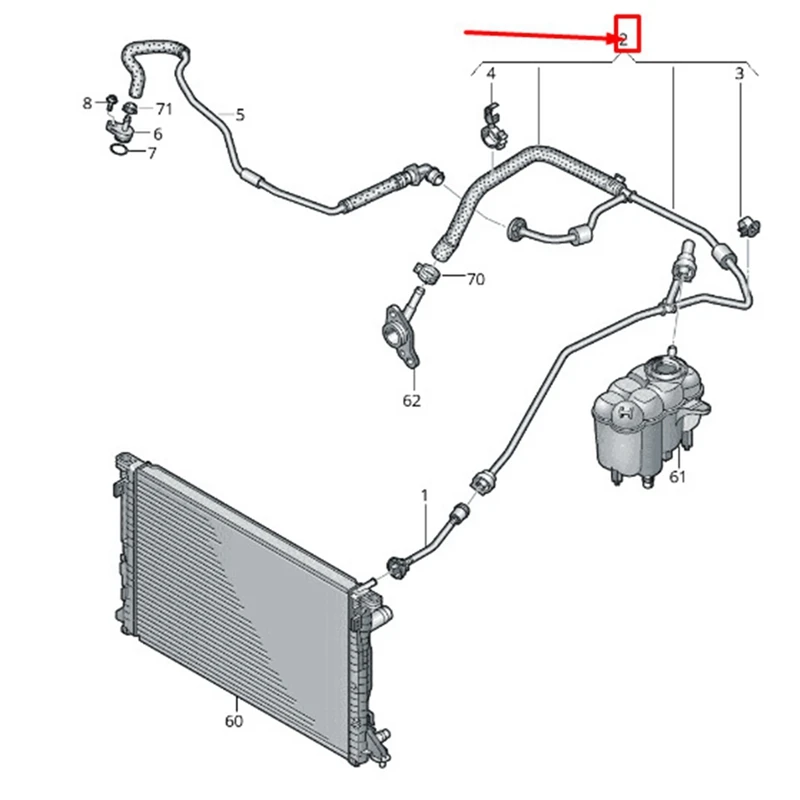 2
4
3
8
71
5
6
7
70
62
61
1
60