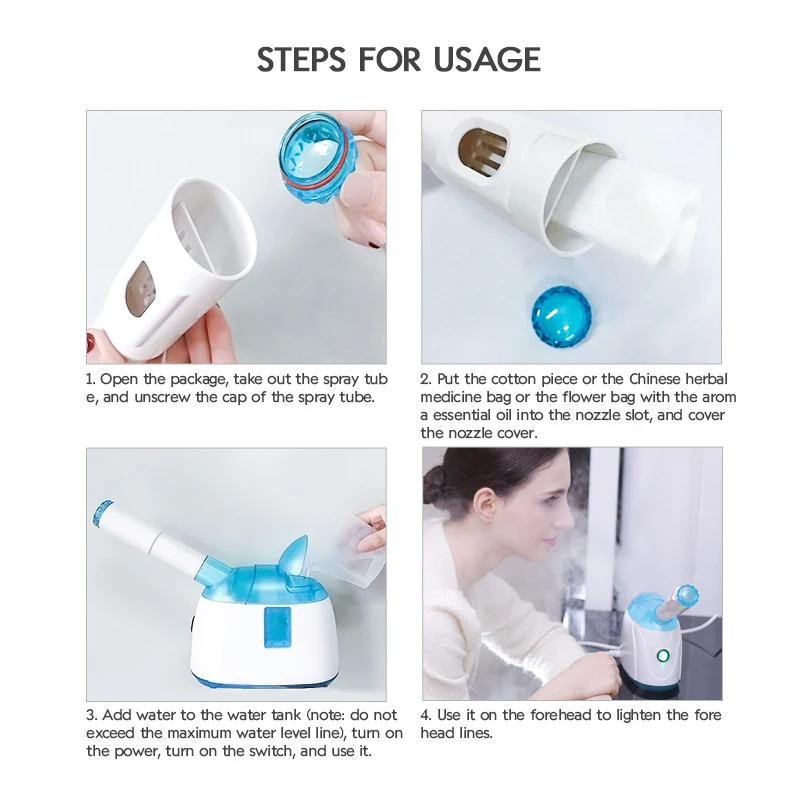 STEPS FOR USAGE

1. Open the package, take out the spray tub e, and unscrew the cap of the spray tube.

2. Put the cotton piece or the Chinese herbal medicine bag or the flower bag with the arom a essential oil into the nozzle slot, and cover the nozzle cover.

3. Add water to the water tank (note: do not exceed the maximum water level line), turn on the power, turn on the switch, and use it.

4. Use it on the forehead to lighten the fore head lines.