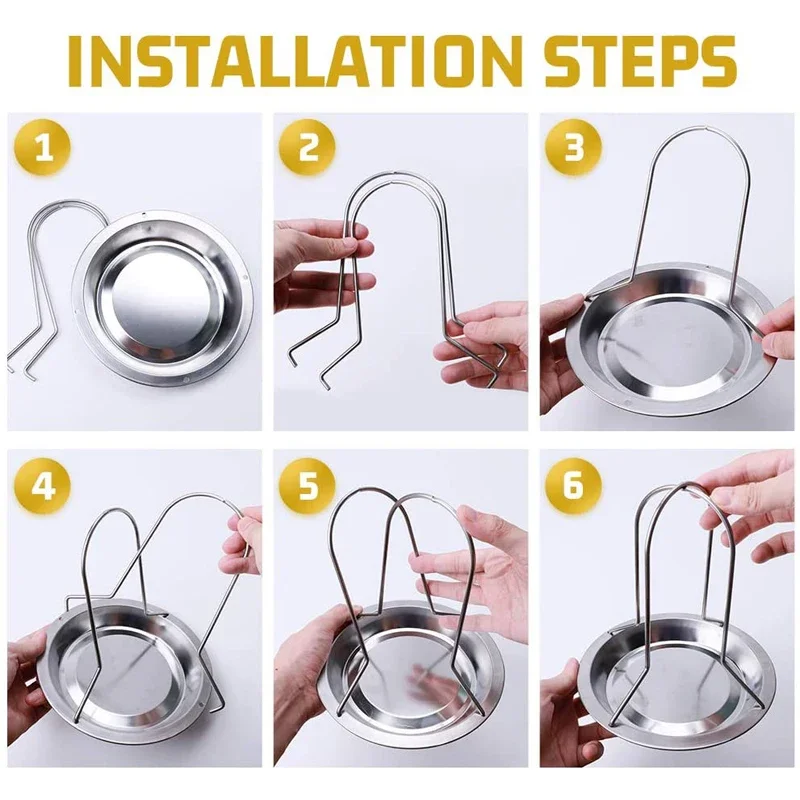 INSTALLATION STEPS

1

2

3

4

5

6