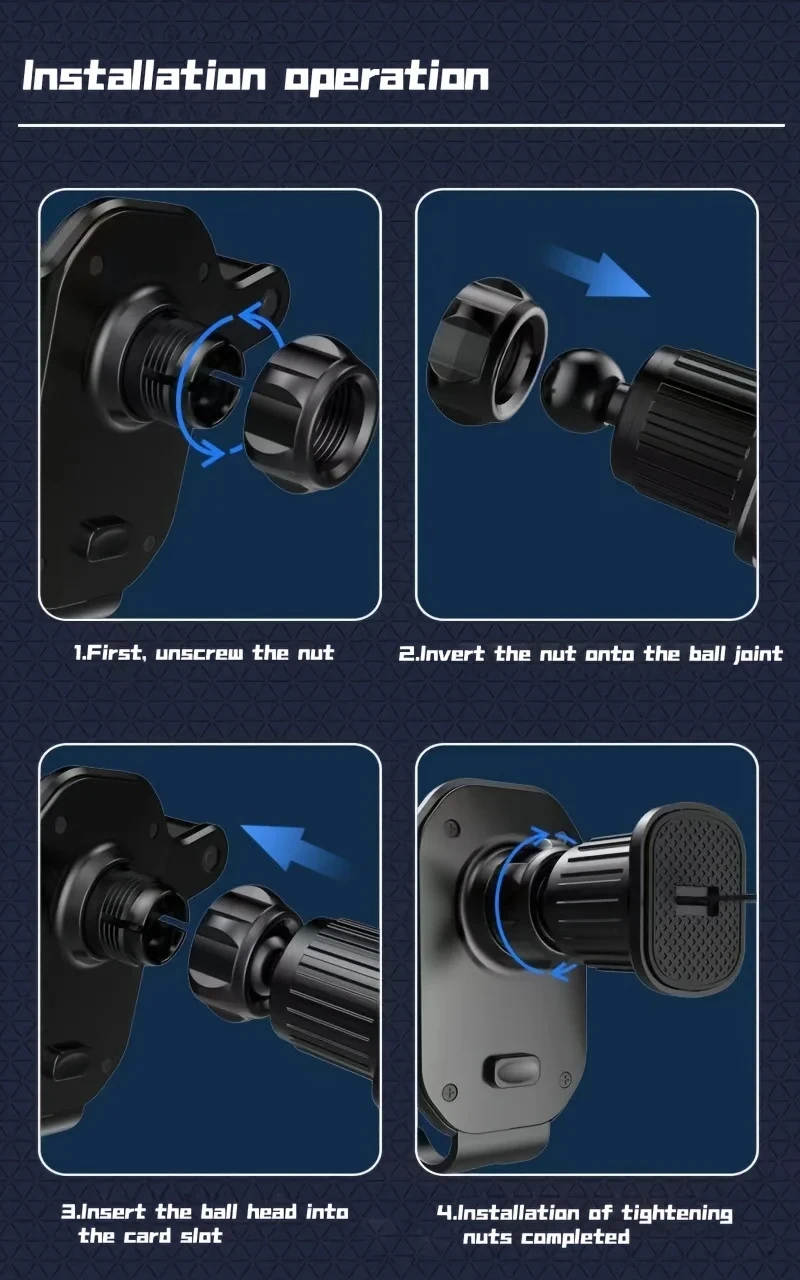 Installation operation

1.First, unscrew the nut

2.Invert the nut onto the ball joint

3.Insert the ball head into the card slot

4.Installation of tightening nuts completed