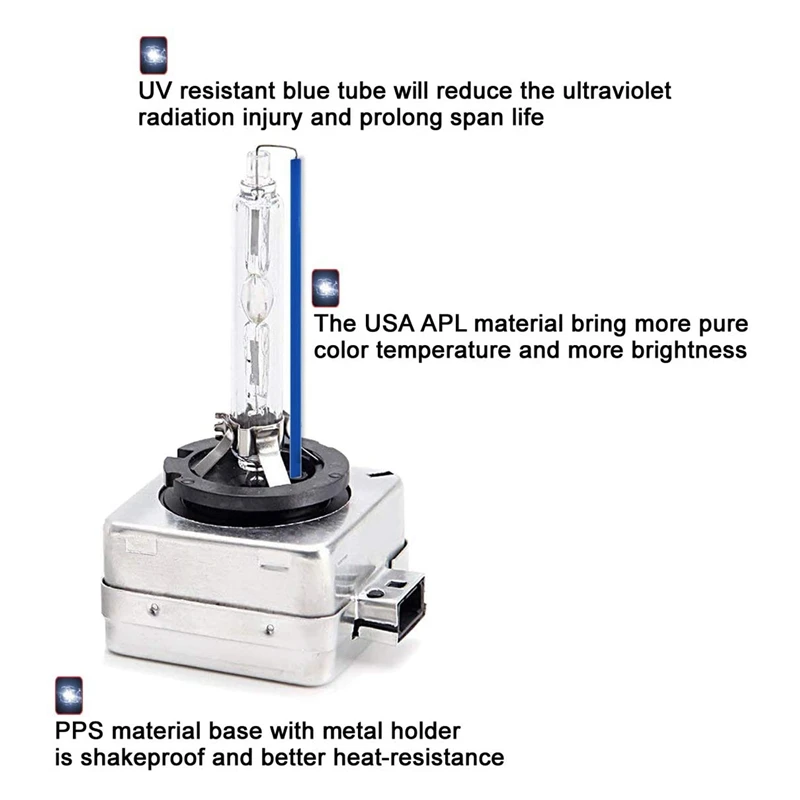 UV resistant blue tube will reduce the ultraviolet radiation injury and prolong span life

The USA APL material bring more pure color temperature and more brightness

PPS material base with metal holder is shakeproof and better heat-resistance