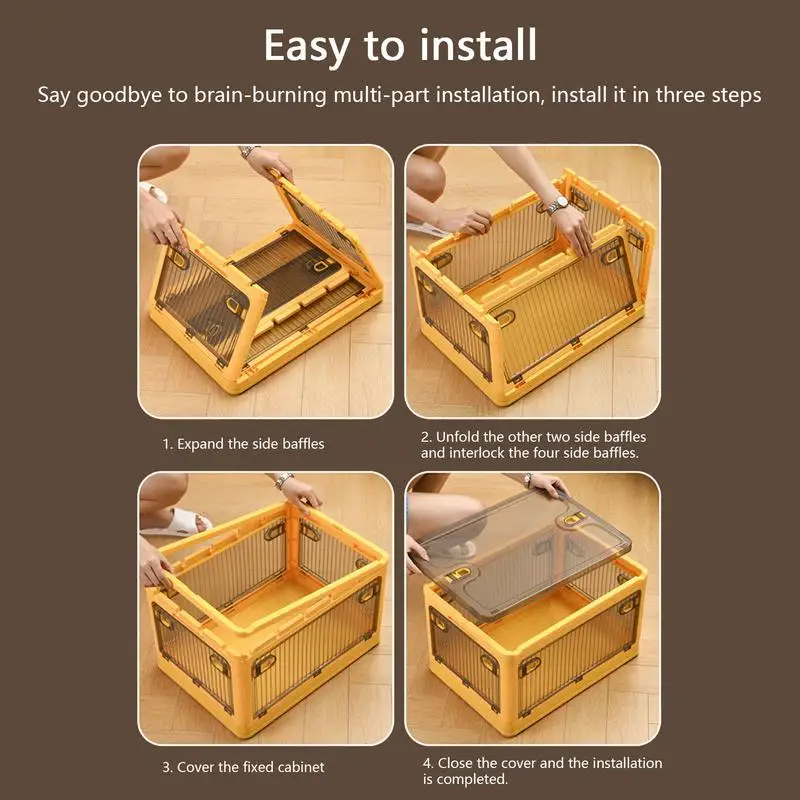 Easy to install

Say goodbye to brain-burning multi-part installation, install it in three steps

1. Expand the side baffles

2. Unfold the other two side baffles and interlock the four side baffles.

3. Cover the fixed cabinet

4. Close the cover and the installation is completed.