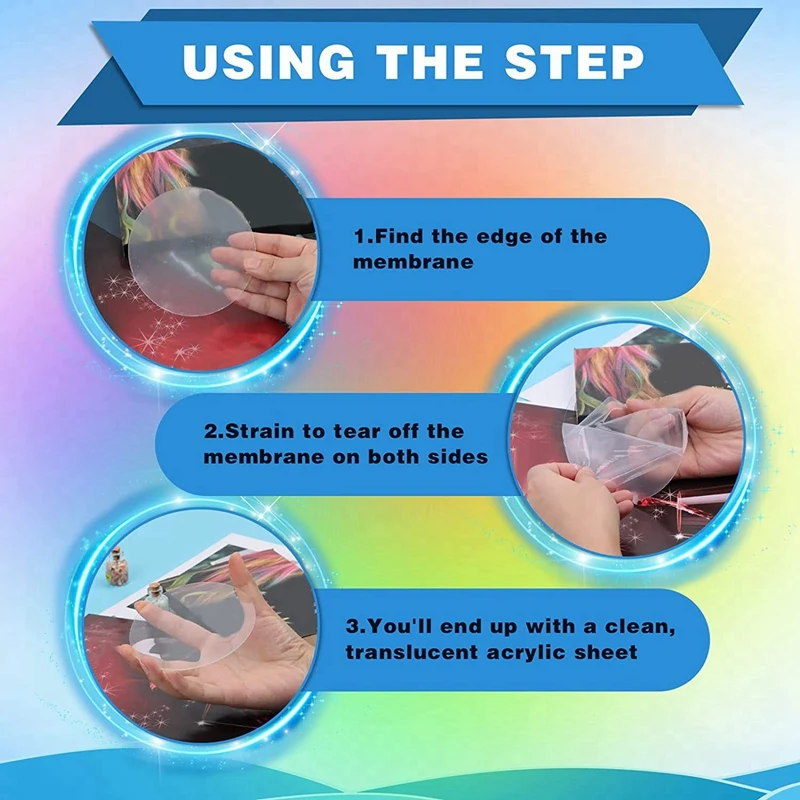 USING THE STEP

1.Find the edge of the membrane

2.Strain to tear off the membrane on both sides

3.You'll end up with a clean, translucent acrylic sheet