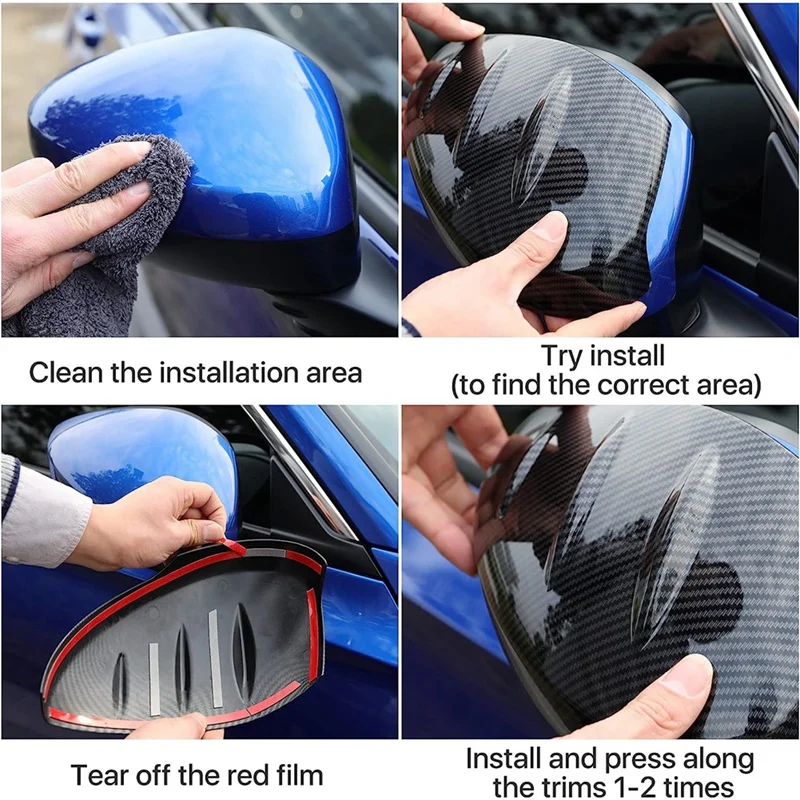 Clean the installation area

Try install
(to find the correct area)

Tear off the red film

Install and press along
the trims 1-2 times