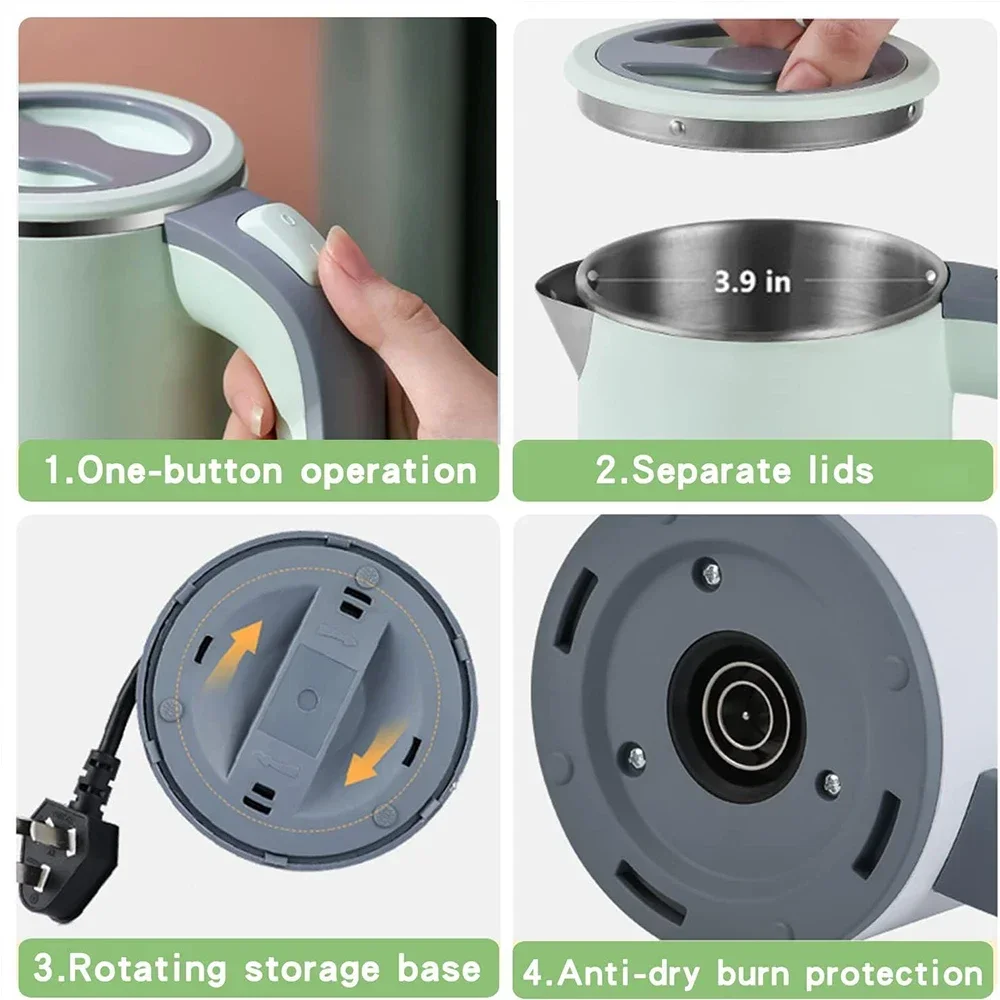 1.One-button operation

3.9 in

2.Separate lids

3.Rotating storage base

4.Anti-dry burn protection