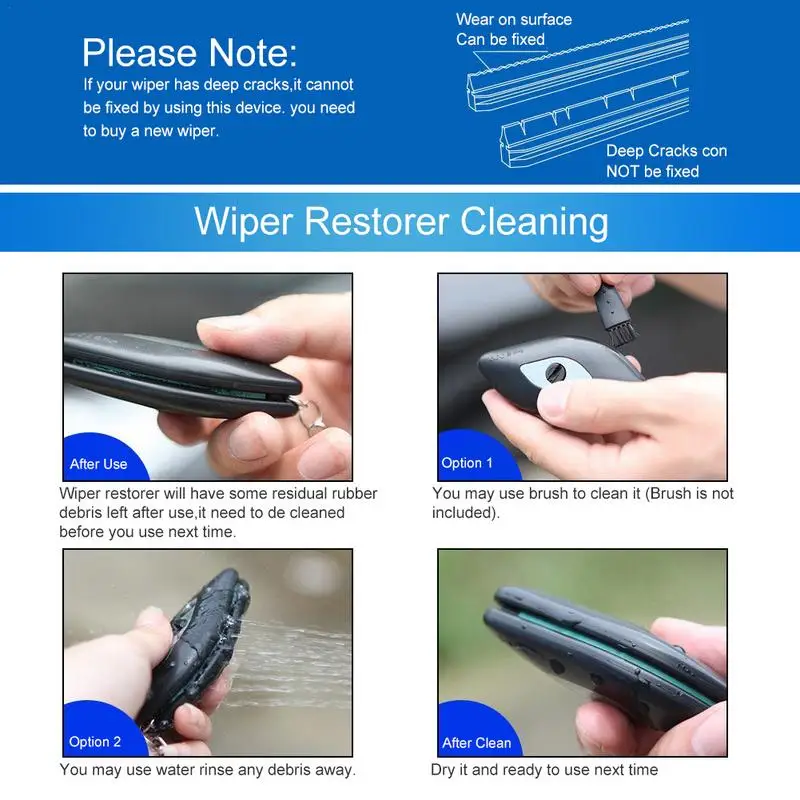 Please Note:
If your wiper has deep cracks,it cannot be fixed by using this device. you need to buy a new wiper.

Wear on surface
Can be fixed

Deep Cracks con
NOT be fixed

Wiper Restorer Cleaning

After Use

Wiper restorer will have some residual rubber debris left after use,it need to de cleaned before you use next time.

Option 1

You may use brush to clean it (Brush is not included).

Option 2

You may use water rinse any debris away.

After Clean

Dry it and ready to use next time