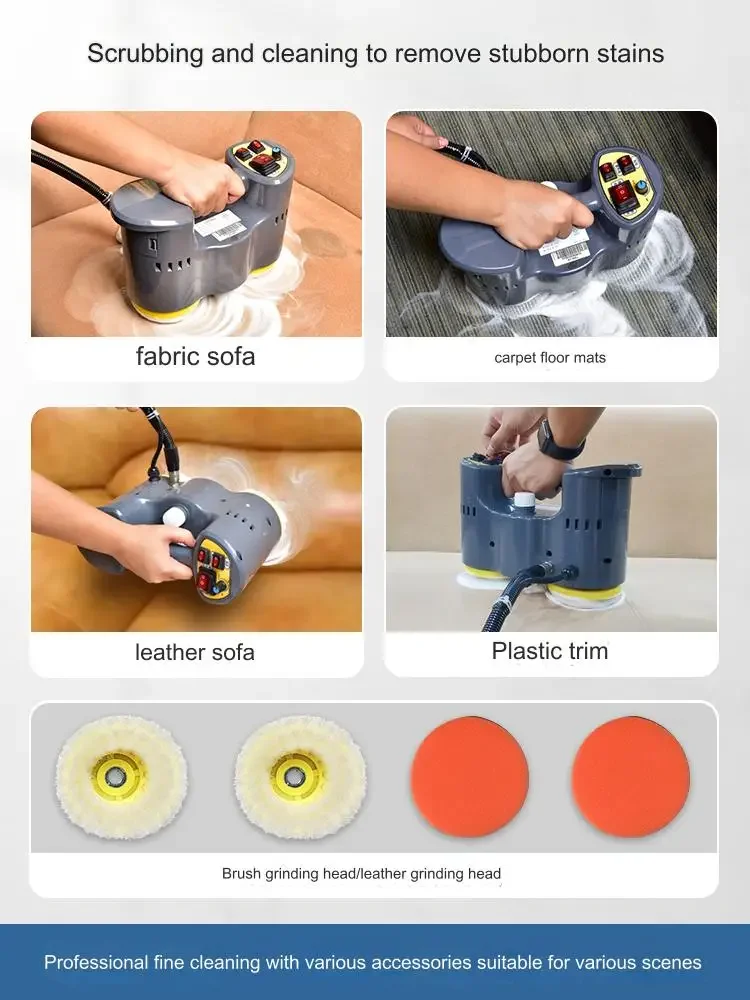 Scrubbing and cleaning to remove stubborn stains

fabric sofa

carpet floor mats

leather sofa

Plastic trim

Brush grinding head/leather grinding head

Professional fine cleaning with various accessories suitable for various scenes