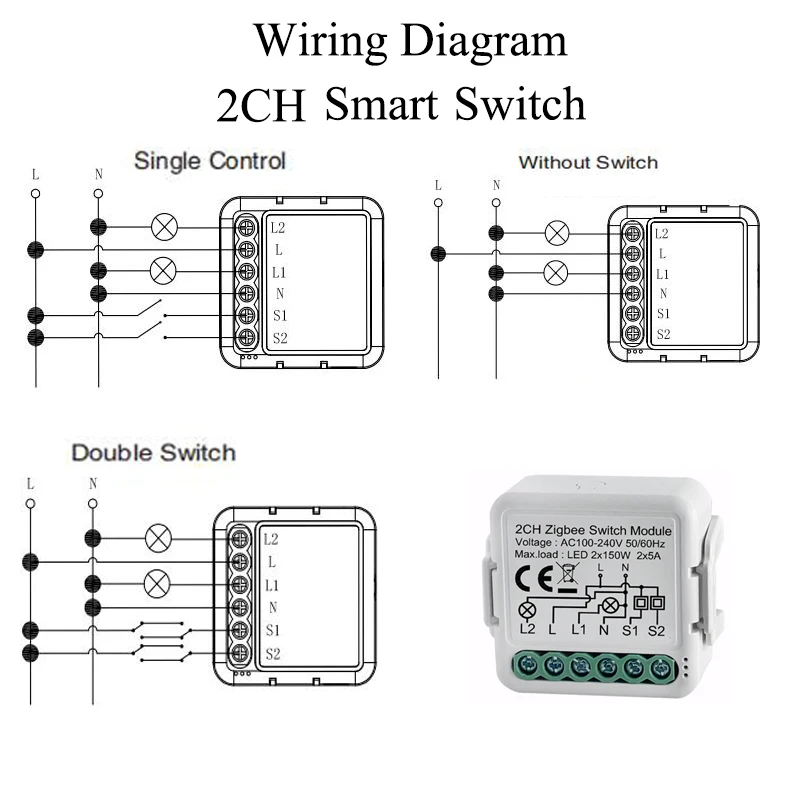 Wiring Diagram
2CH Smart Switch

Single Control

L N

L2
L
L1
N
S1
S2

Without Switch

L N

L2
L
L1
N
S1
S2

Double Switch

L N

L2
L
L1
N
S1
S2

2CH Zigbee Switch Module
Voltage : AC100-240V 50/60Hz
Max.load : LED 2x150W 2x5A

CE

L N

L2 L L1 N S1 S2