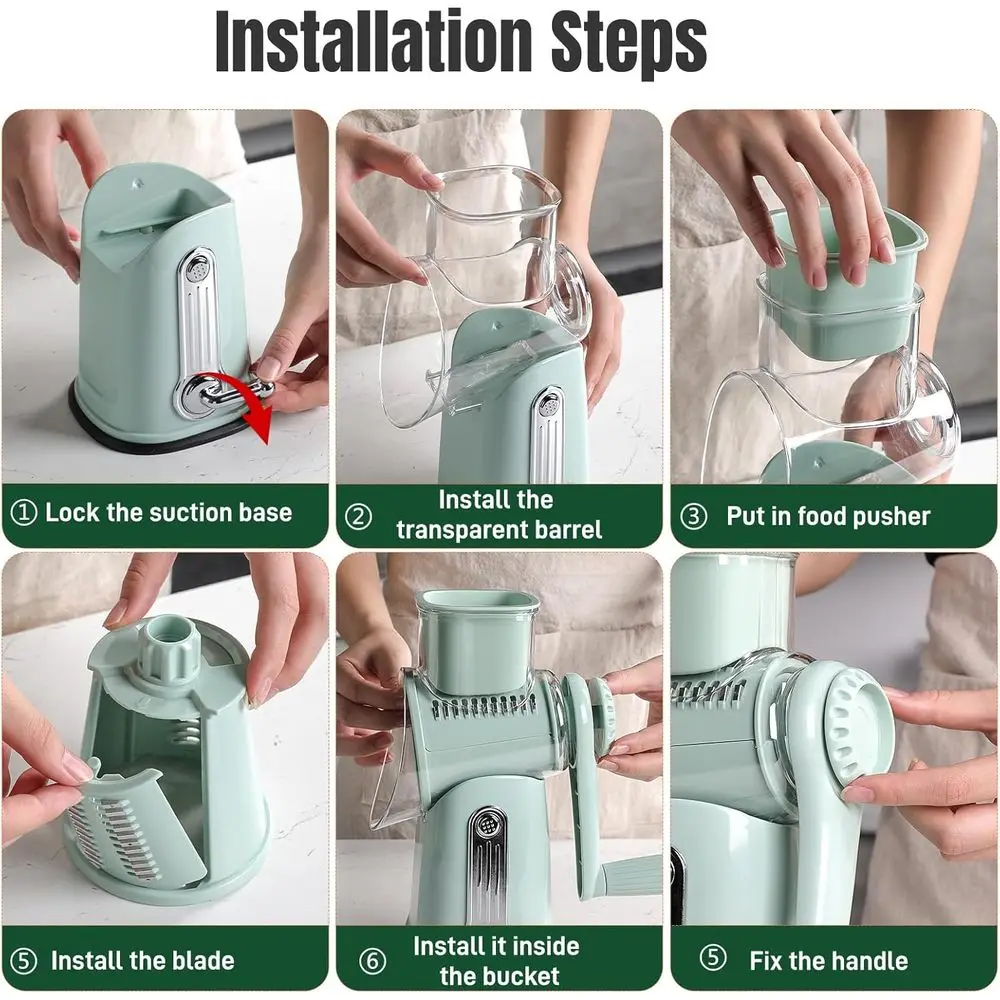 Installation Steps

① Lock the suction base

② Install the transparent barrel

③ Put in food pusher

⑤ Install the blade

⑥ Install it inside the bucket

⑤ Fix the handle