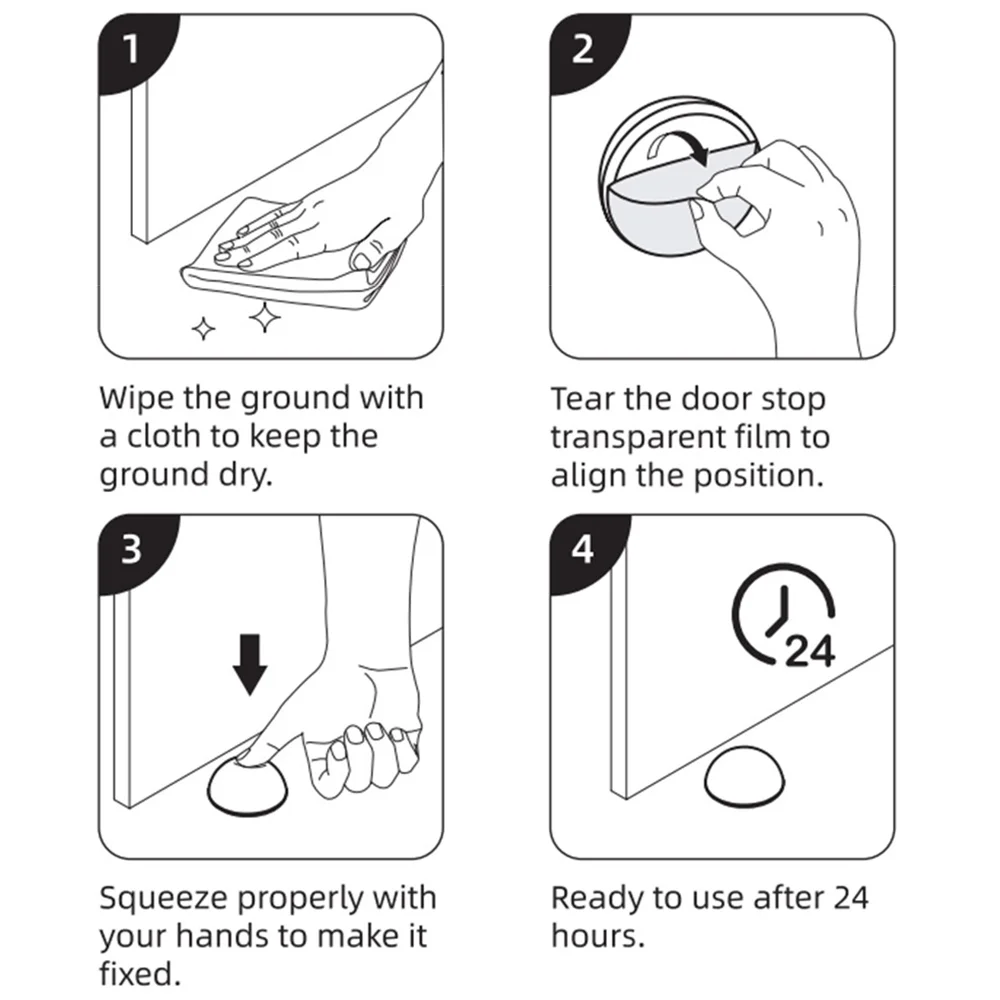 1

Wipe the ground with a cloth to keep the ground dry.

2

Tear the door stop transparent film to align the position.

3

Squeeze properly with your hands to make it fixed.

4

24

Ready to use after 24 hours.