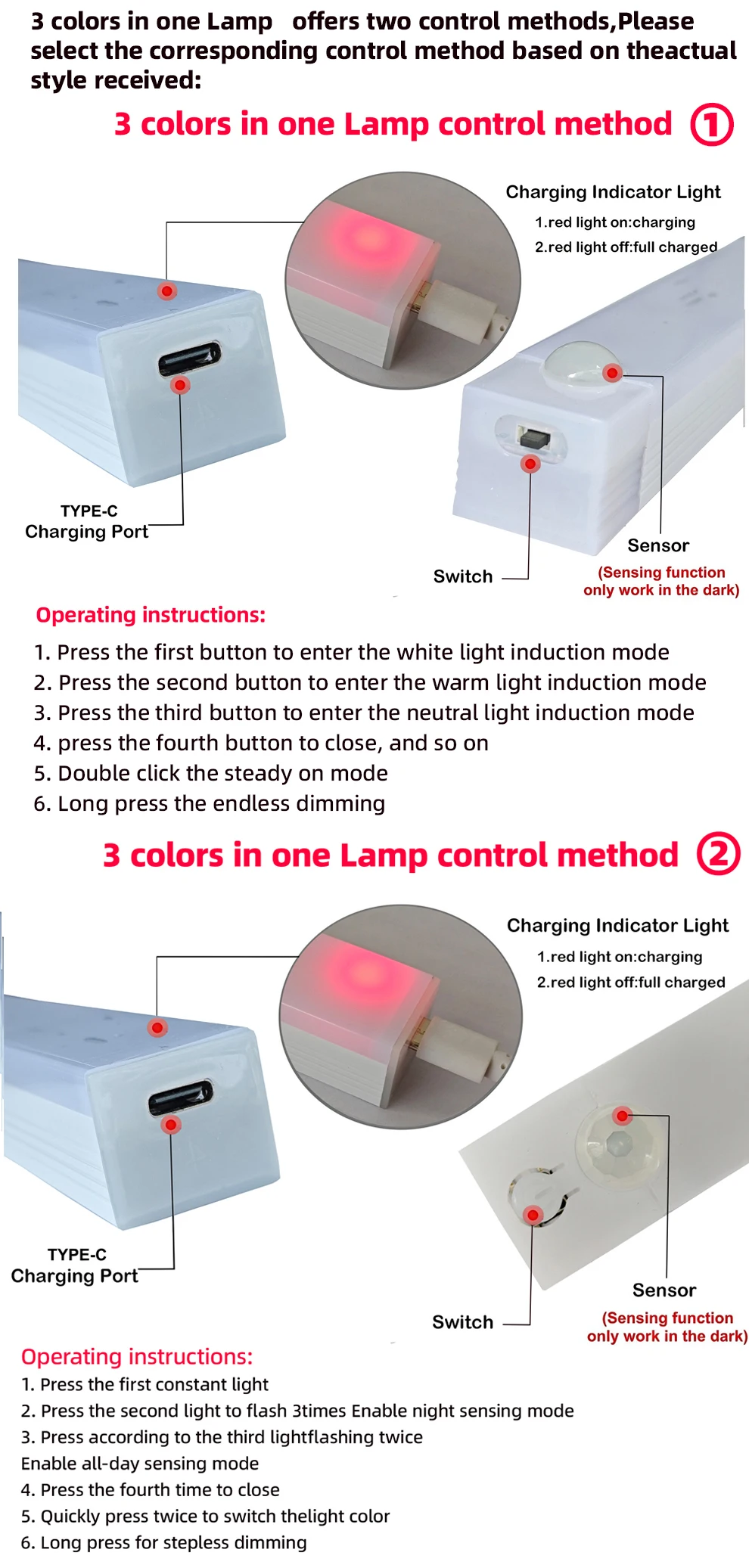 3 colors in one Lamp offers two control methods,Please select the corresponding control method based on theactual style received:

3 colors in one Lamp control method ①

Charging Indicator Light
1.red light on:charging
2.red light off:full charged

TYPE-C
Charging Port

Switch

Sensor
(Sensing function only work in the dark)

Operating instructions:
1. Press the first button to enter the white light induction mode
2. Press the second button to enter the warm light induction mode
3. Press the third button to enter the neutral light induction mode
4. press the fourth button to close, and so on
5. Double click the steady on mode
6. Long press the endless dimming

3 colors in one Lamp control method ②

Charging Indicator Light
1.red light on:charging
2.red light off:full charged

TYPE-C
Charging Port

Switch

Sensor
(Sensing function only work in the dark)

Operating instructions:
1. Press the first constant light
2. Press the second light to flash 3times Enable night sensing mode
3. Press according to the third lightflashing twice
Enable all-day sensing mode
4. Press the fourth time to close
5. Quickly press twice to switch thelight color
6. Long press for stepless dimming