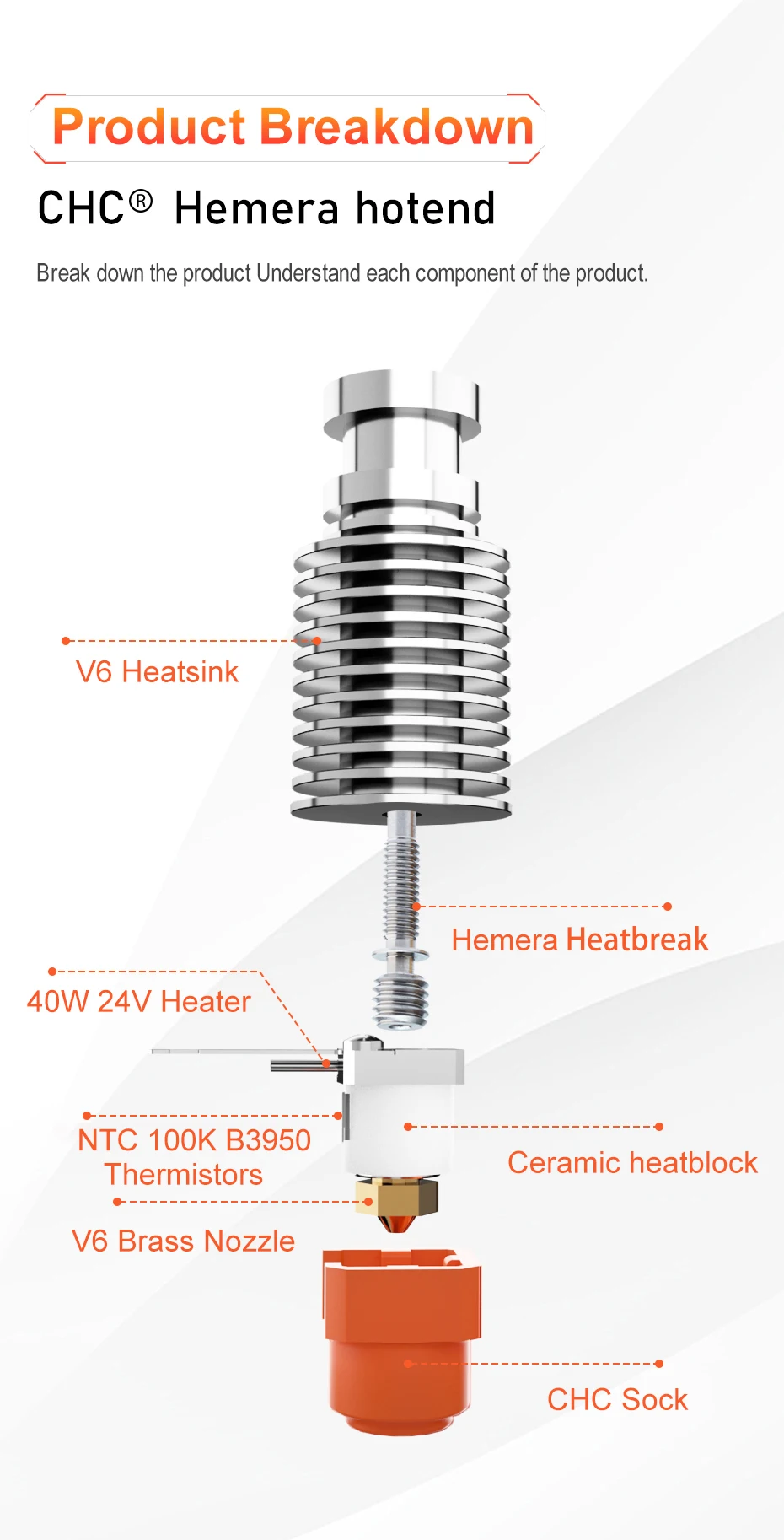 Product Breakdown

CHC® Hemera hotend

Break down the product Understand each component of the product.

V6 Heatsink

Hemera Heatbreak

40W 24V Heater

NTC 100K B3950 Thermistors

Ceramic heatblock

V6 Brass Nozzle

CHC Sock