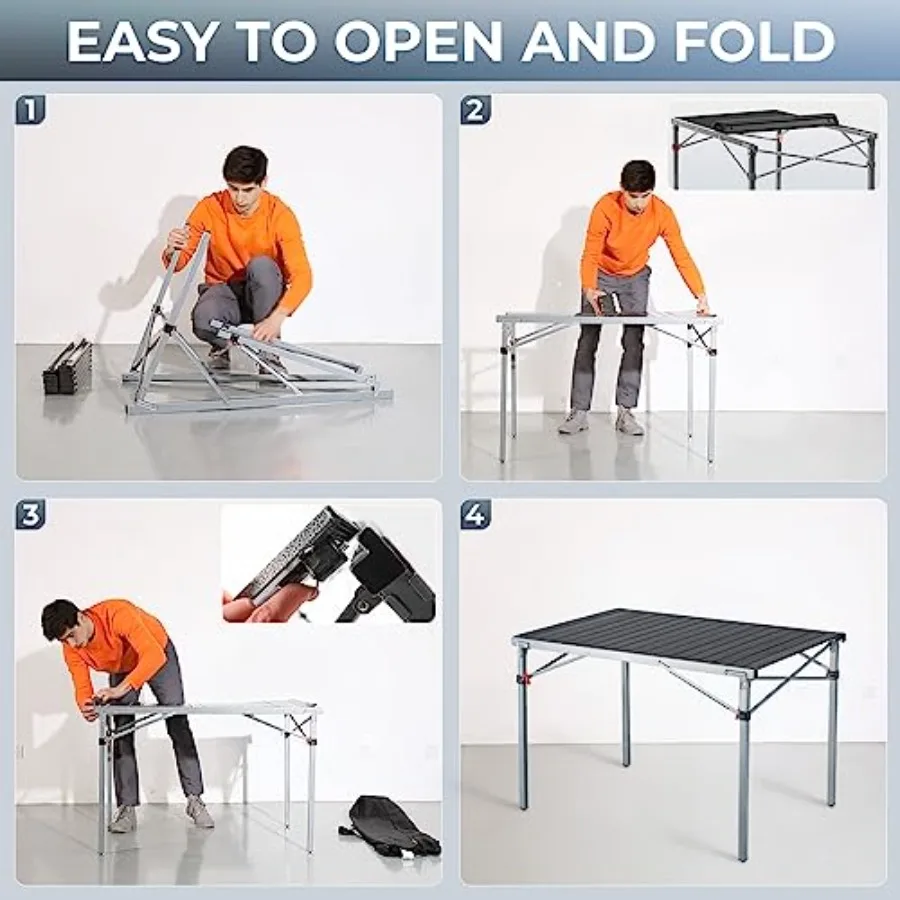 EASY TO OPEN AND FOLD

1

2

3

4