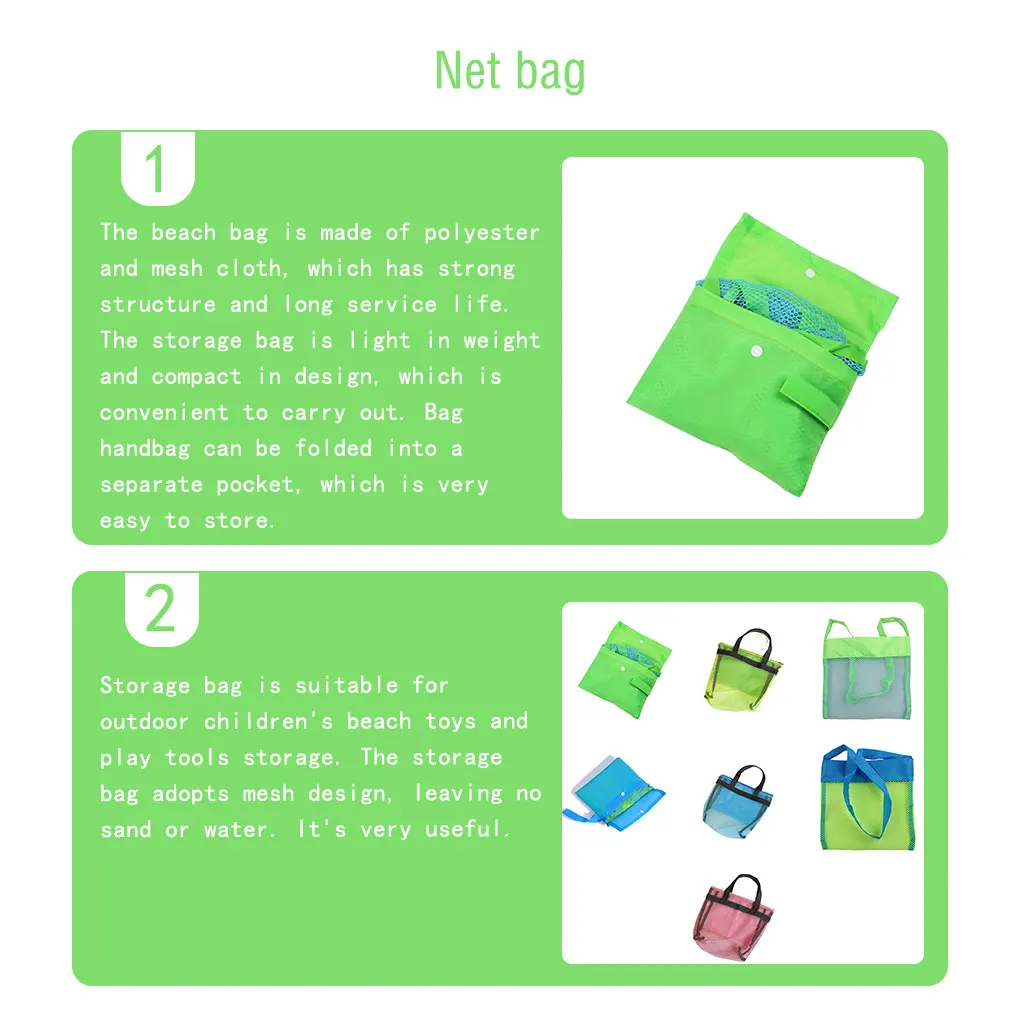 Net bag

1

The beach bag is made of polyester and mesh cloth, which has strong structure and long service life. The storage bag is light in weight and compact in design, which is convenient to carry out. Bag handbag can be folded into a separate pocket, which is very easy to store.

2

Storage bag is suitable for outdoor children's beach toys and play tools storage. The storage bag adopts mesh design, leaving no sand or water. It's very useful.