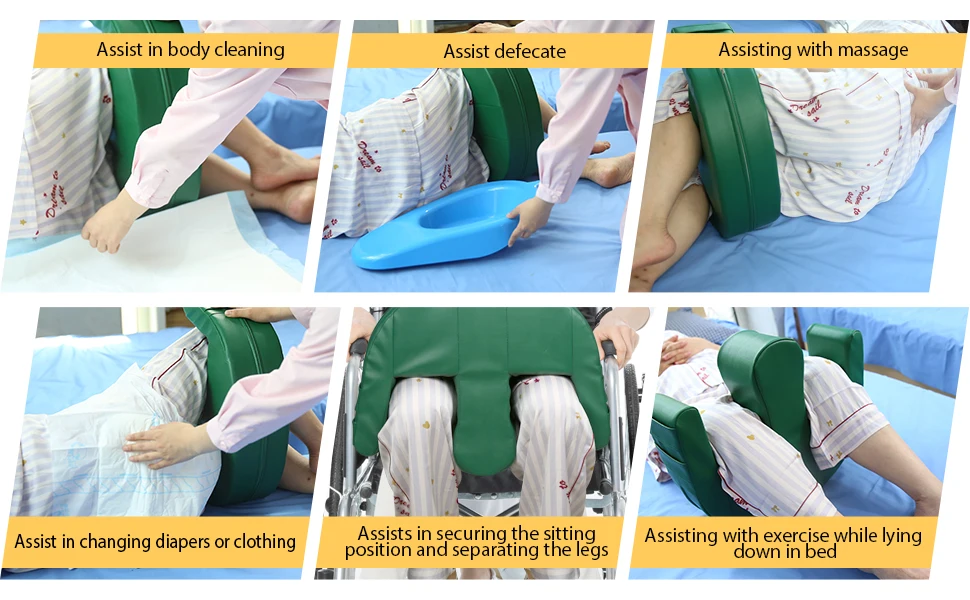 Assist in body cleaning

Assist defecate

Assisting with massage

Assist in changing diapers or clothing

Assists in securing the sitting position and separating the legs

Assisting with exercise while lying down in bed