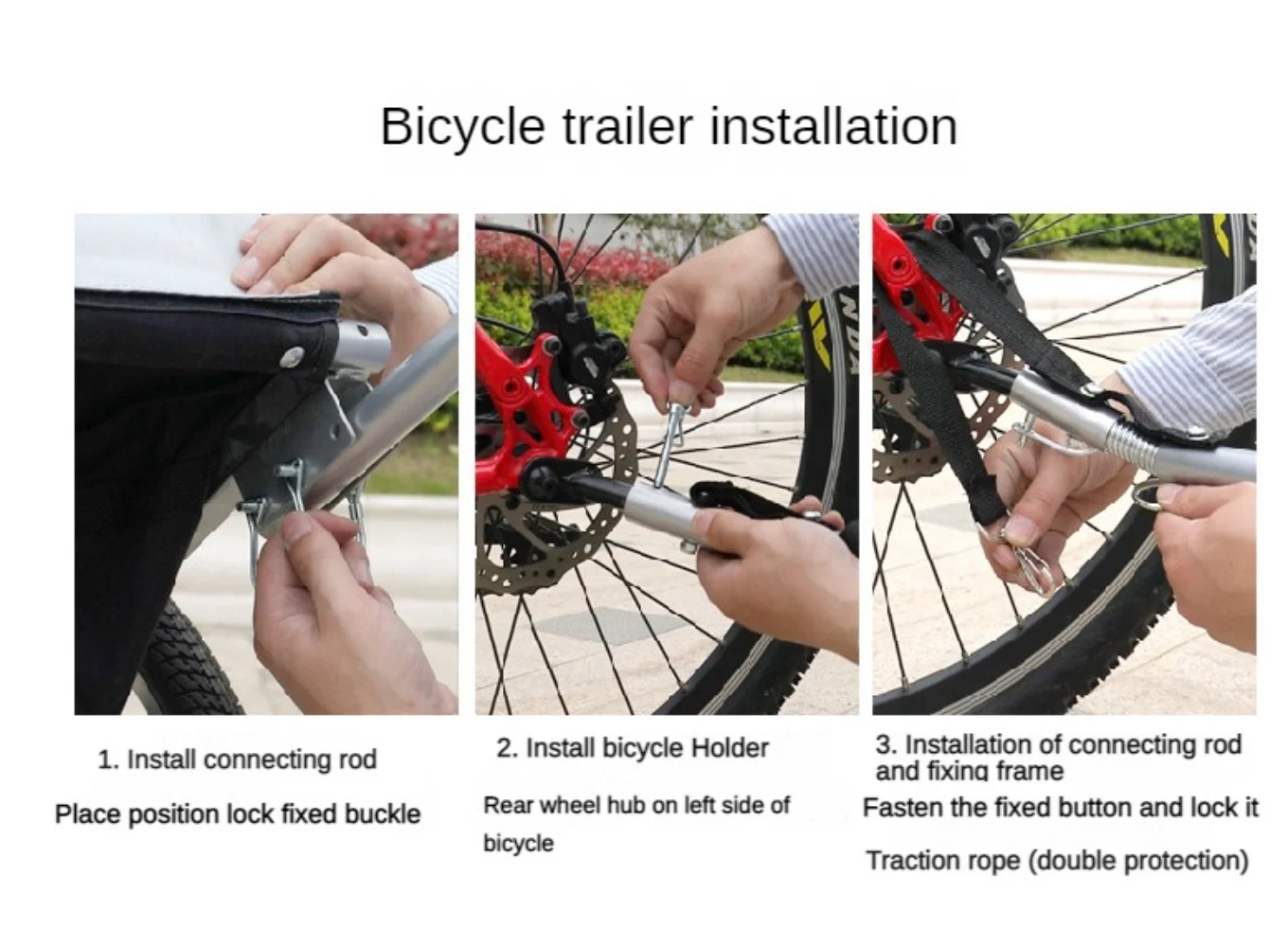 Bicycle trailer installation

1. Install connecting rod

Place position lock fixed buckle

2. Install bicycle Holder

Rear wheel hub on left side of bicycle

3. Installation of connecting rod and fixing frame

Fasten the fixed button and lock it

Traction rope (double protection)