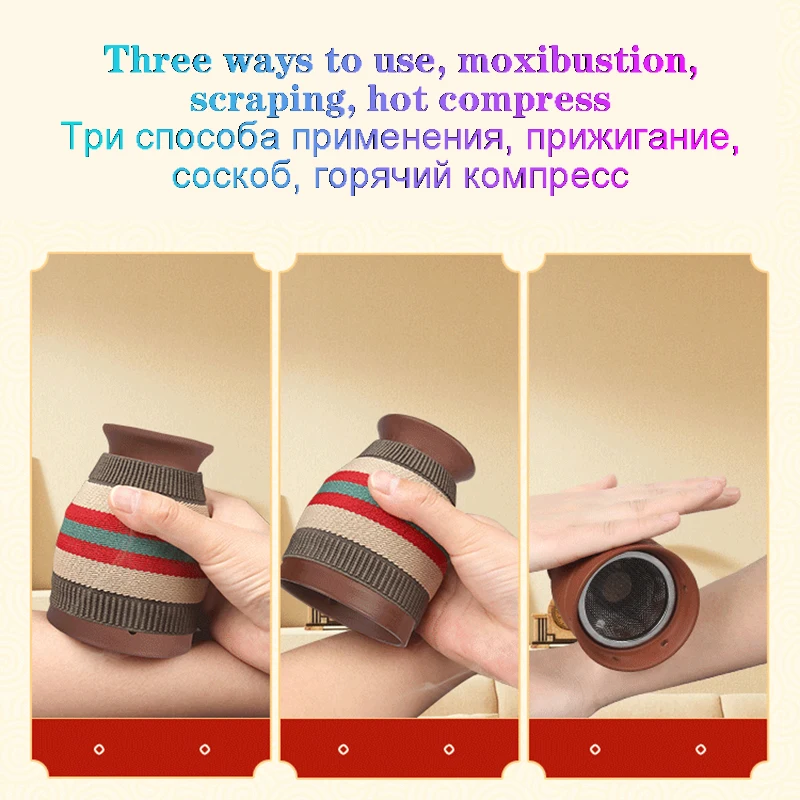 Three ways to use, moxibustion, scraping, hot compress
Три способа применения, прижигание, соскоб, горячий компресс