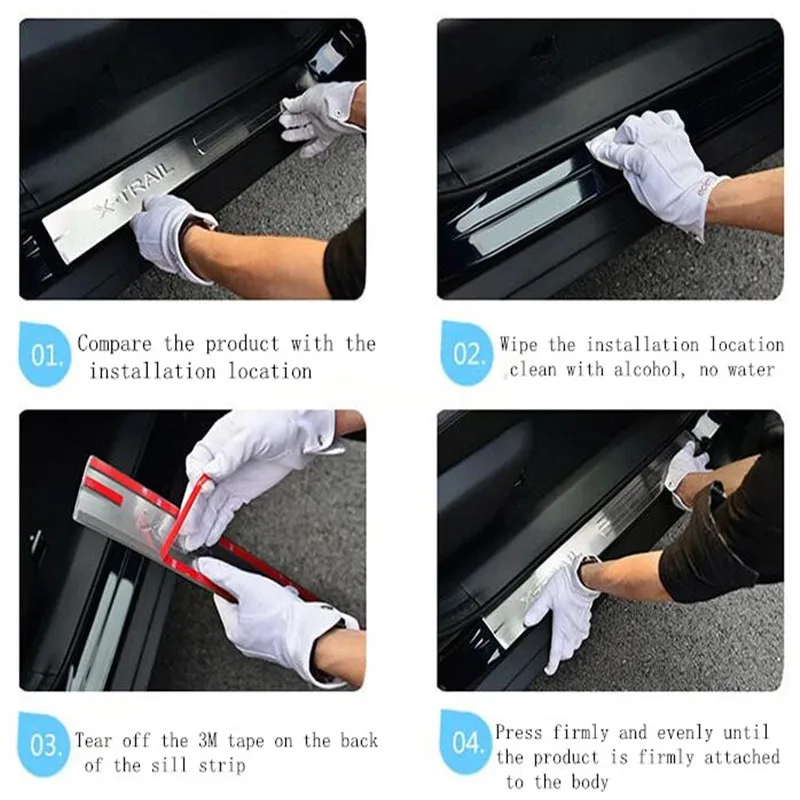 X-TRAIL

01. Compare the product with the installation location

02. Wipe the installation location clean with alcohol, no water

03. Tear off the 3M tape on the back of the sill strip

04. Press firmly and evenly until the product is firmly attached to the body