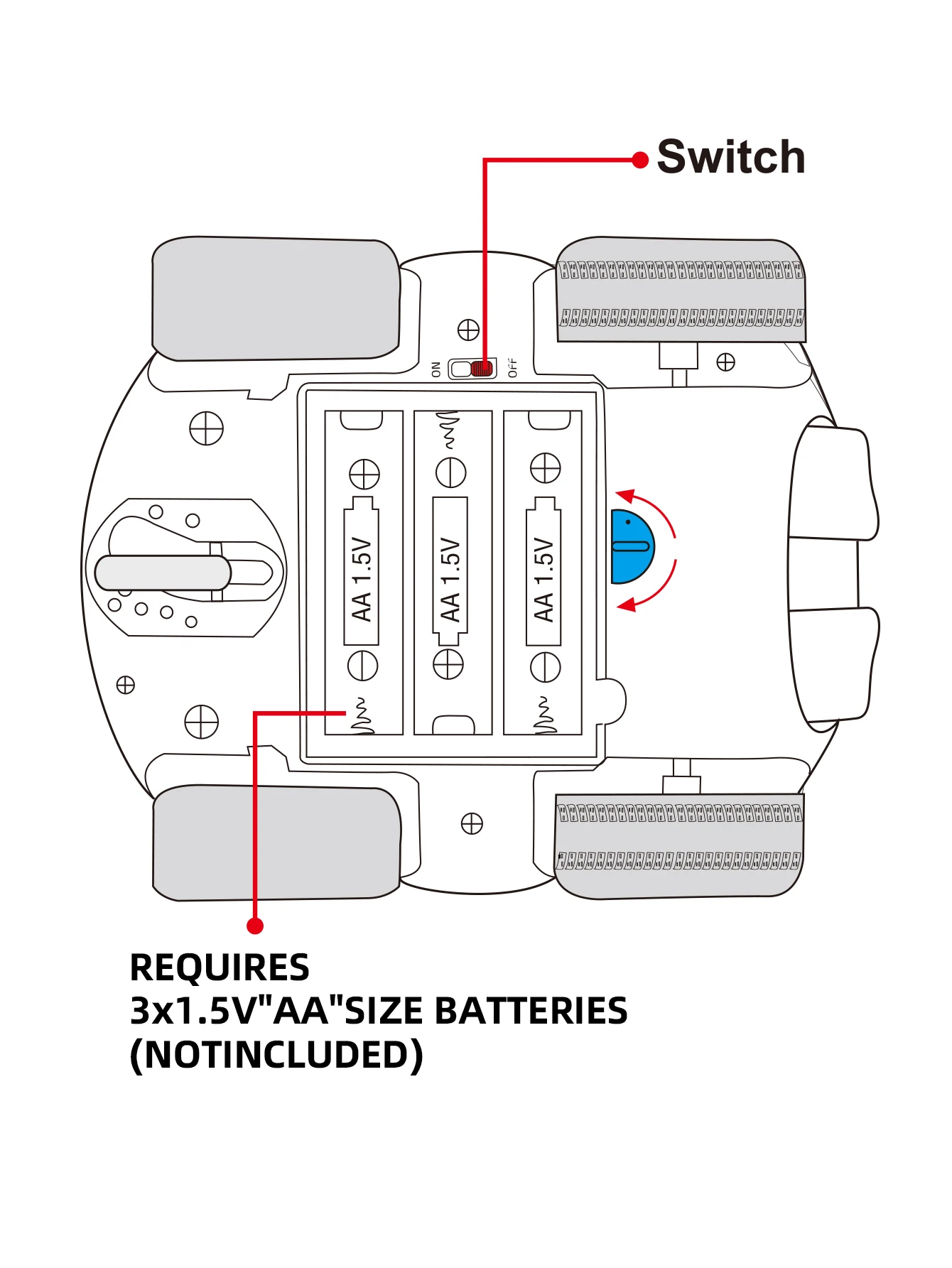 Switch

ON OFF

AA 1.5V

AA 1.5V

AA 1.5V

REQUIRES
3x1.5V"AA"SIZE BATTERIES
(NOTINCLUDED)