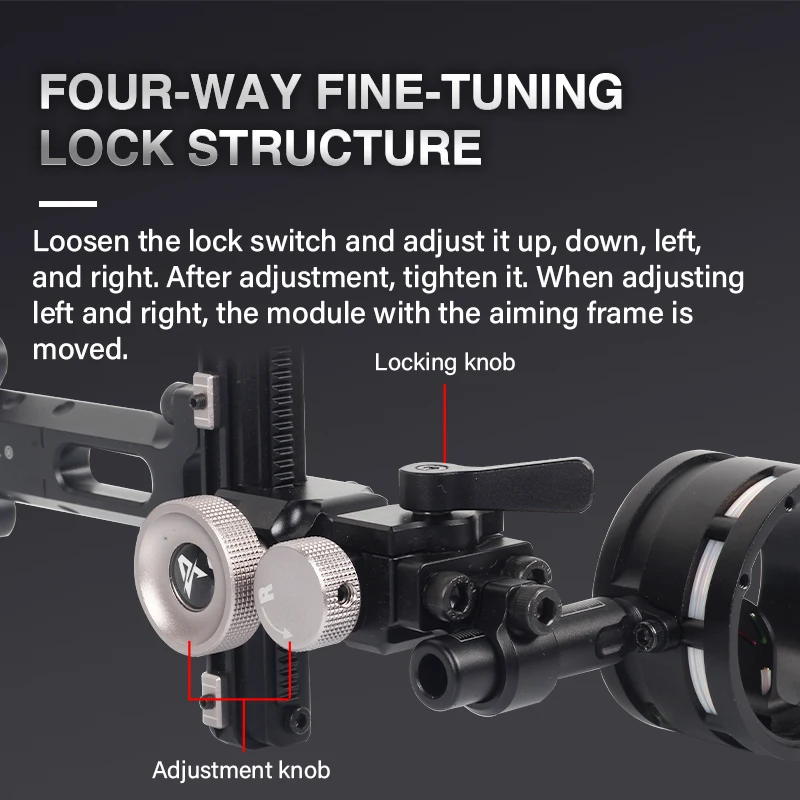 FOUR-WAY FINE-TUNING LOCK STRUCTURE

Loosen the lock switch and adjust it up, down, left, and right. After adjustment, tighten it. When adjusting left and right, the module with the aiming frame is moved.

Locking knob

R

Adjustment knob