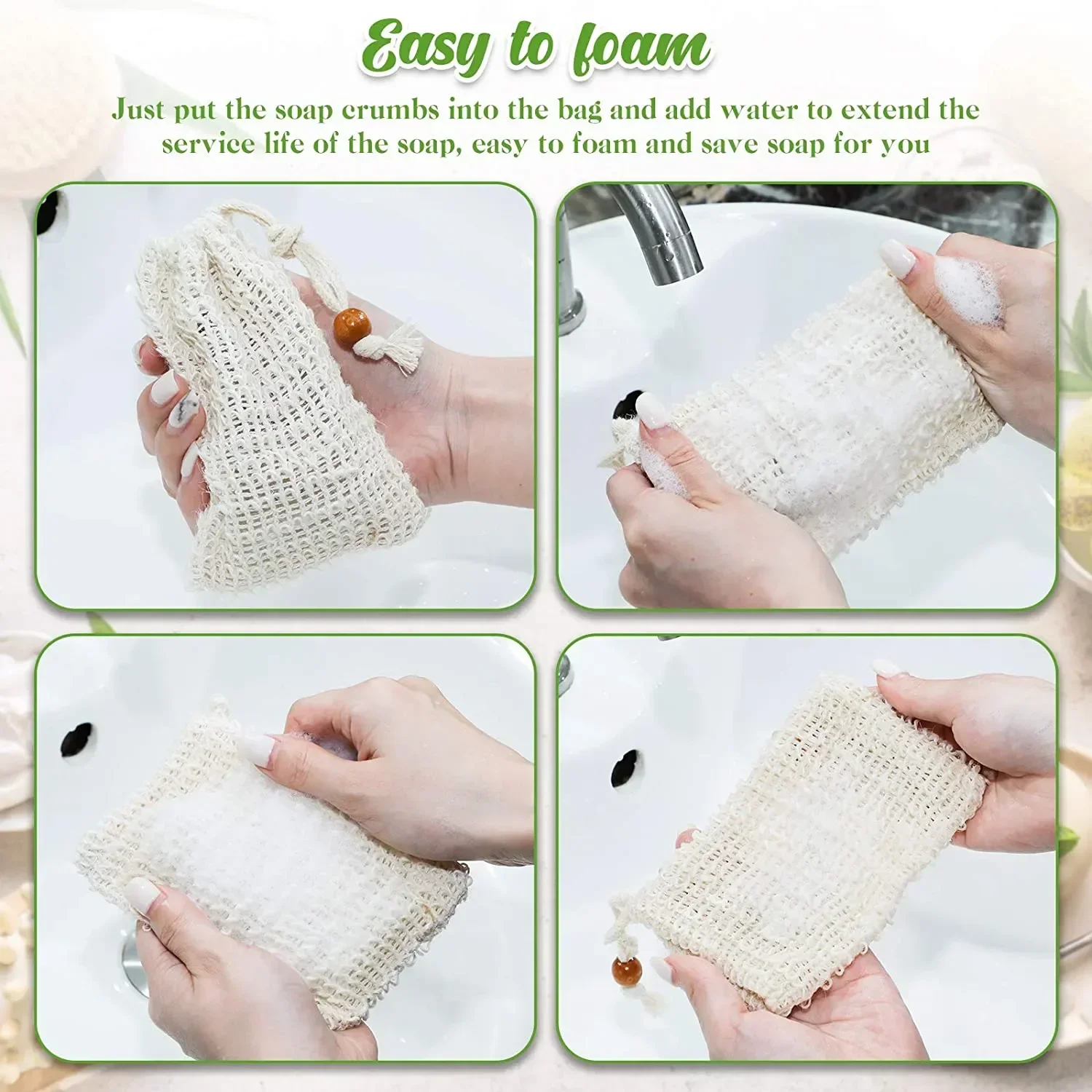 Easy to foam

Just put the soap crumbs into the bag and add water to extend the service life of the soap, easy to foam and save soap for you