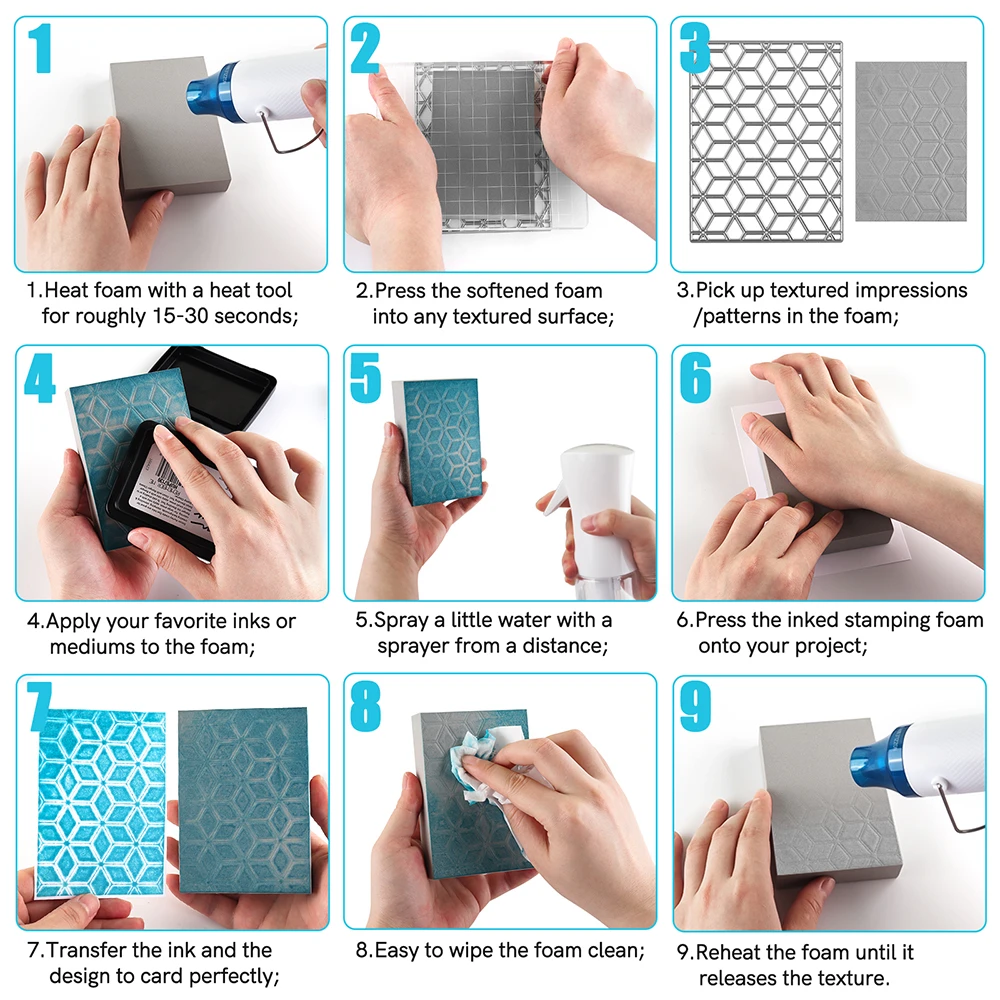 1

1.Heat foam with a heat tool for roughly 15-30 seconds;

2

2.Press the softened foam into any textured surface;

3

3.Pick up textured impressions /patterns in the foam;

4

4.Apply your favorite inks or mediums to the foam;

5

5.Spray a little water with a sprayer from a distance;

6

6.Press the inked stamping foam onto your project;

7

7.Transfer the ink and the design to card perfectly;

8

8.Easy to wipe the foam clean;

9

9.Reheat the foam until it releases the texture.