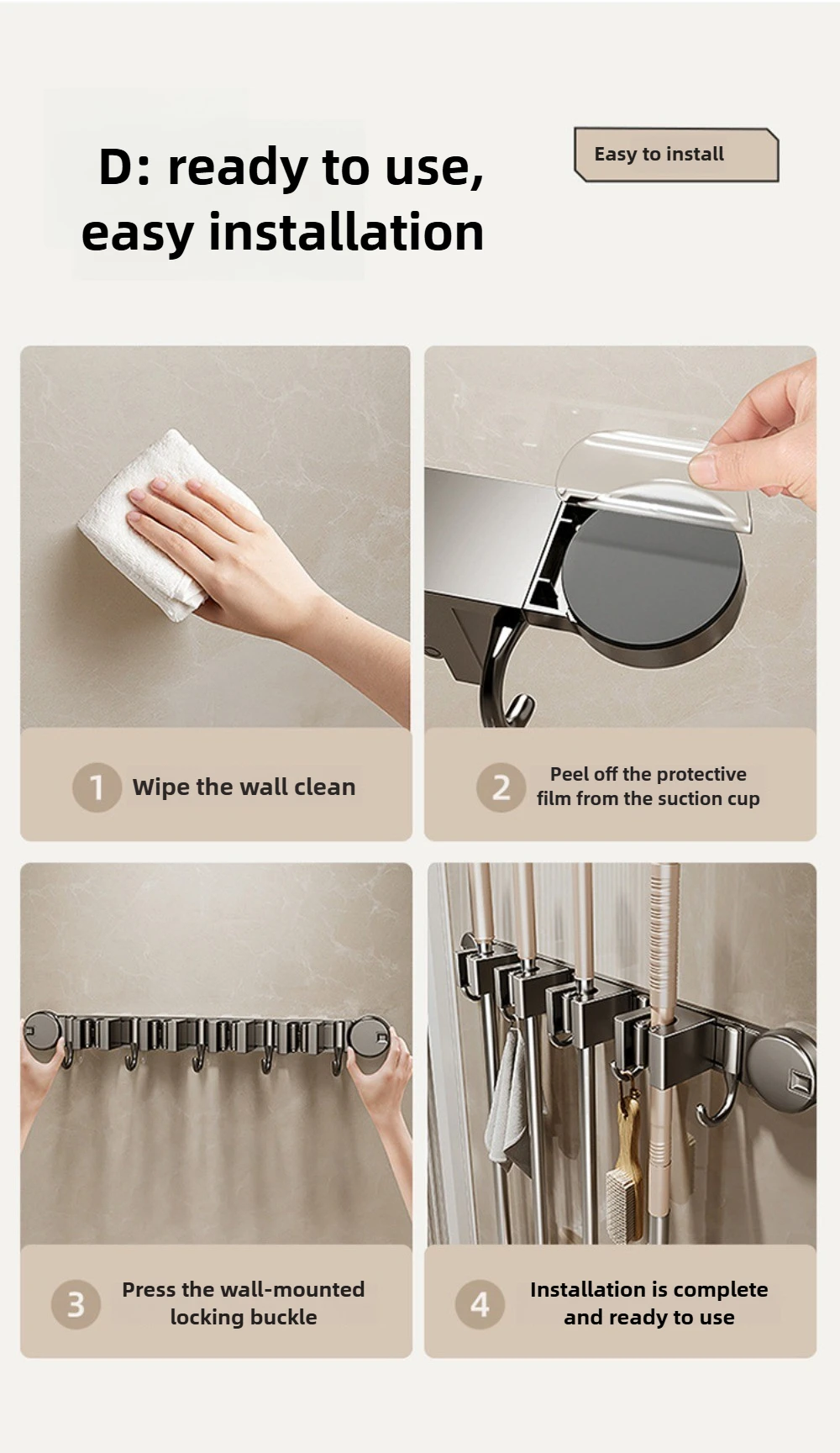 D: ready to use, easy installation

Easy to install

1 Wipe the wall clean

2 Peel off the protective film from the suction cup

3 Press the wall-mounted locking buckle

4 Installation is complete and ready to use