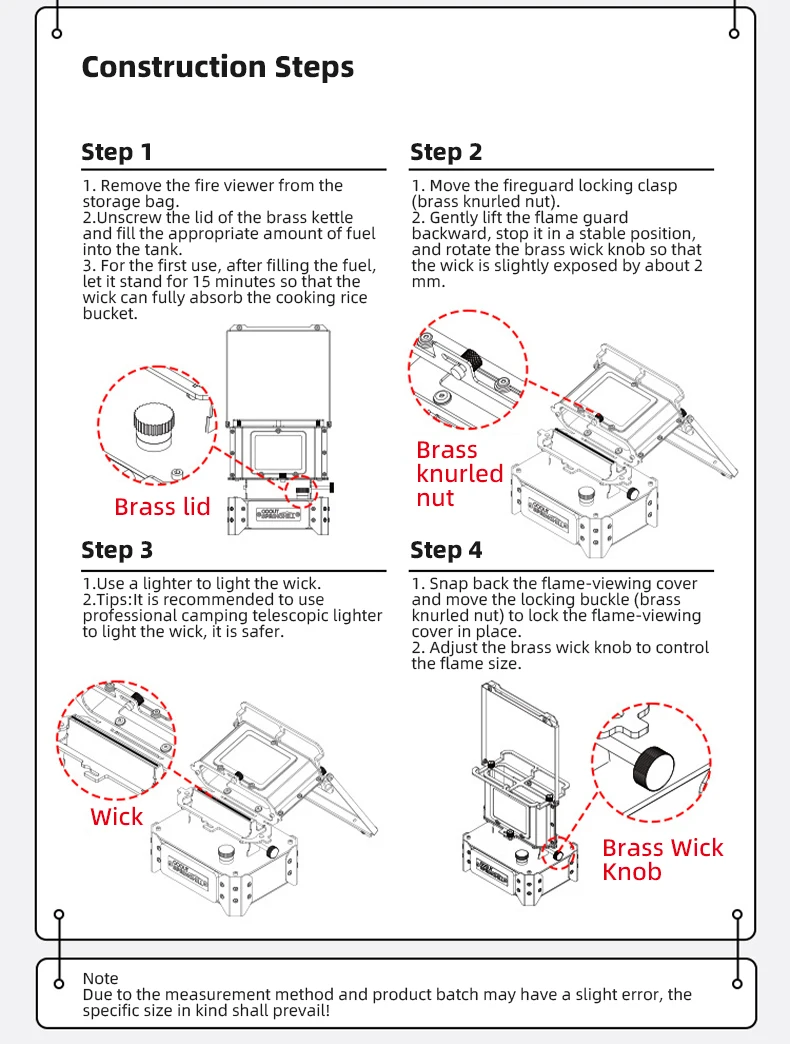 Construction Steps

Step 1

1. Remove the fire viewer from the storage bag.
2.Unscrew the lid of the brass kettle and fill the appropriate amount of fuel into the tank.
3. For the first use, after filling the fuel, let it stand for 15 minutes so that the wick can fully absorb the cooking rice bucket.

Brass lid

Step 2

1. Move the fireguard locking clasp (brass knurled nut).
2. Gently lift the flame guard backward, stop it in a stable position, and rotate the brass wick knob so that the wick is slightly exposed by about 2 mm.

Brass knurled nut

Step 3

1.Use a lighter to light the wick.
2.Tips:It is recommended to use professional camping telescopic lighter to light the wick, it is safer.

Wick

Step 4

1. Snap back the flame-viewing cover and move the locking buckle (brass knurled nut) to lock the flame-viewing cover in place.
2. Adjust the brass wick knob to control the flame size.

Brass Wick Knob

Note
Due to the measurement method and product batch may have a slight error, the specific size in kind shall prevail!